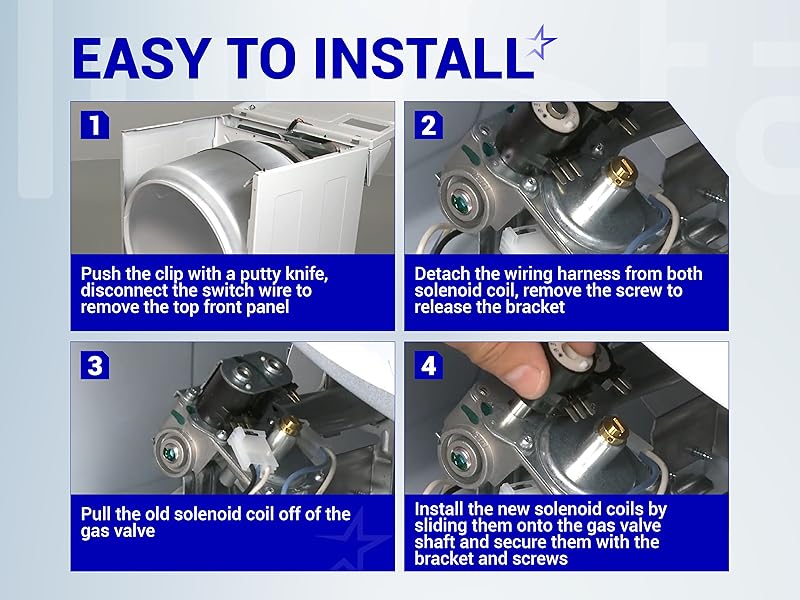 EASY TO INSTALL

1

Push the clip with a putty knife, disconnect the switch wire to remove the top front panel

2

Detach the wiring harness from both solenoid coil, remove the screw to release the bracket

3

Pull the old solenoid coil off of the gas valve

4

Install the new solenoid coils by sliding them onto the gas valve shaft and secure them with the bracket and screws