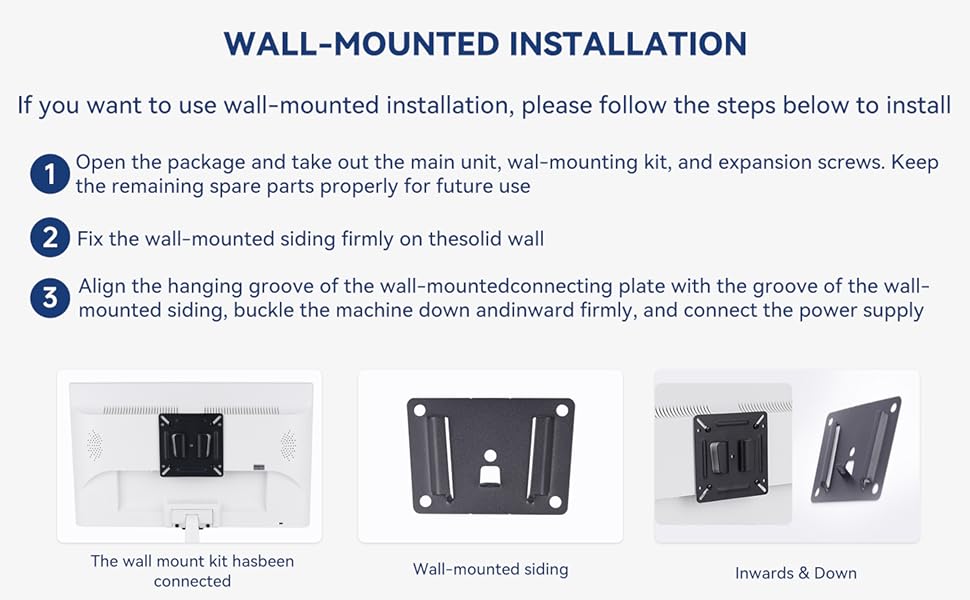 WALL-MOUNTED INSTALLATION

If you want to use wall-mounted installation, please follow the steps below to install

1 Open the package and take out the main unit, wal-mounting kit, and expansion screws. Keep the remaining spare parts properly for future use

2 Fix the wall-mounted siding firmly on thesolid wall

3 Align the hanging groove of the wall-mountedconnecting plate with the groove of the wall-mounted siding, buckle the machine down andinward firmly, and connect the power supply

The wall mount kit hasbeen connected

Wall-mounted siding

Inwards & Down