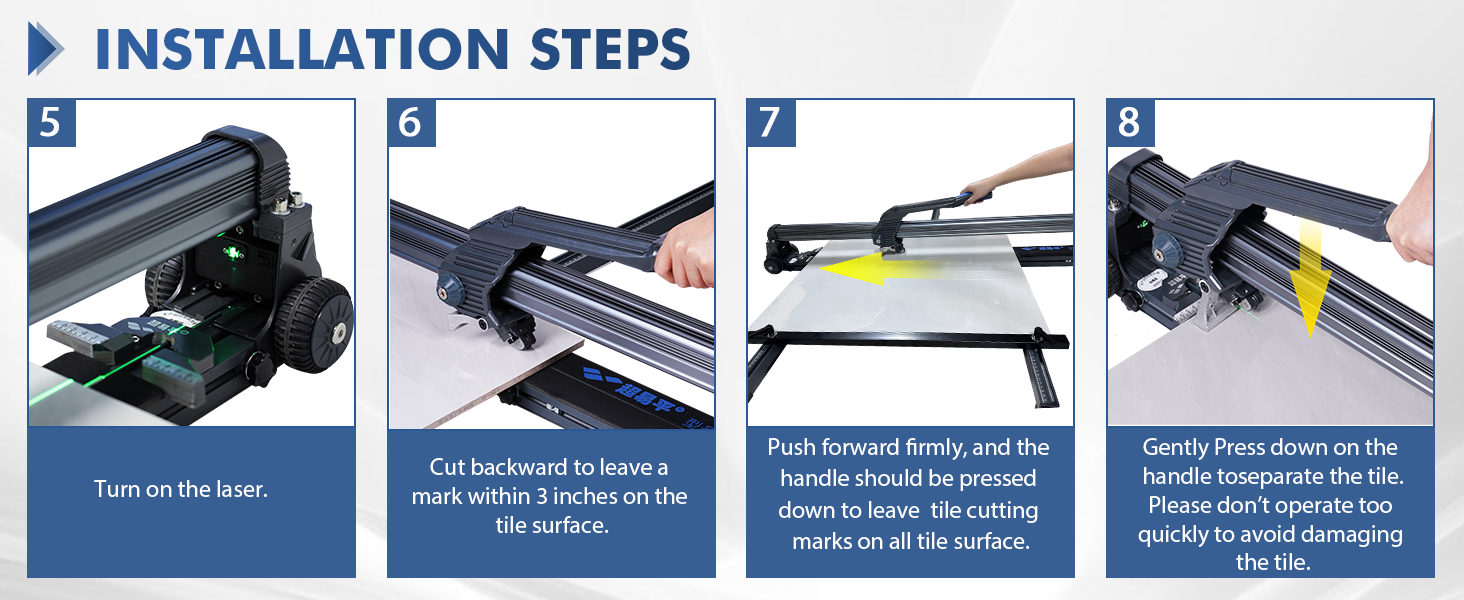 INSTALLATION STEPS

5

Turn on the laser.

6

Cut backward to leave a mark within 3 inches on the tile surface.

7

Push forward firmly, and the handle should be pressed down to leave tile cutting marks on all tile surface.

8

Gently Press down on the handle toseparate the tile. Please don't operate too quickly to avoid damaging the tile.