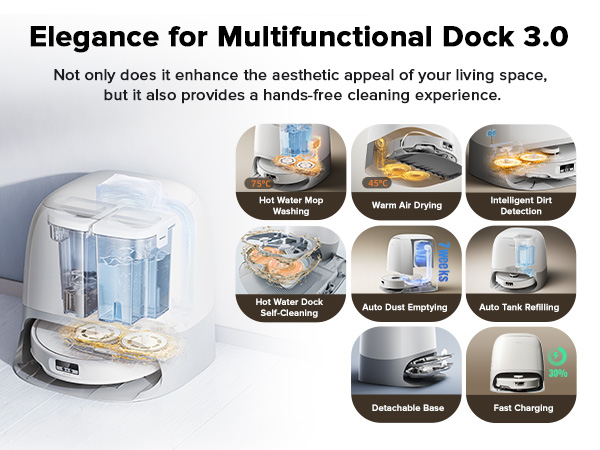 Elegance for Multifunctional Dock 3.0

Not only does it enhance the aesthetic appeal of your living space, but it also provides a hands-free cleaning experience.

75°C
Hot Water Mop Washing

45°C
Warm Air Drying

Intelligent Dirt Detection

Hot Water Dock Self-Cleaning

7 weeks
Auto Dust Emptying

Auto Tank Refilling

Detachable Base

30%
Fast Charging