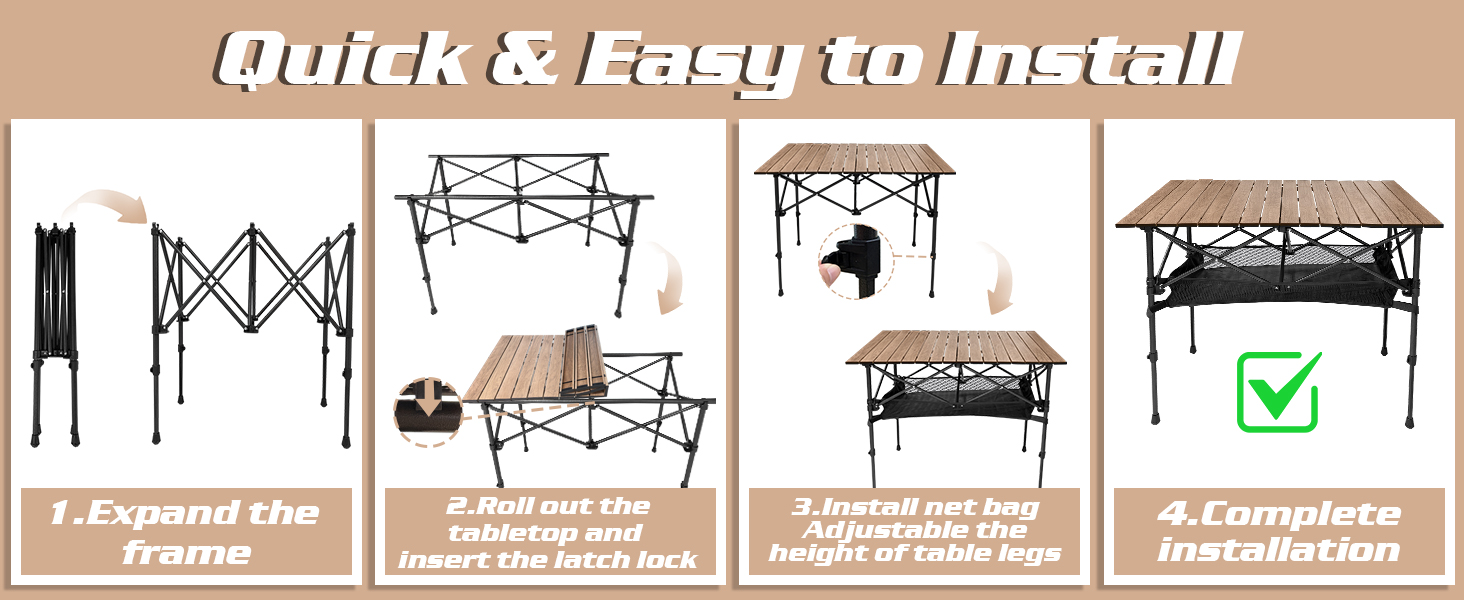 Quick & Easy to Install

1.Expand the frame

2.Roll out the tabletop and insert the latch lock

3.Install net bag Adjustable the height of table legs

4.Complete installation