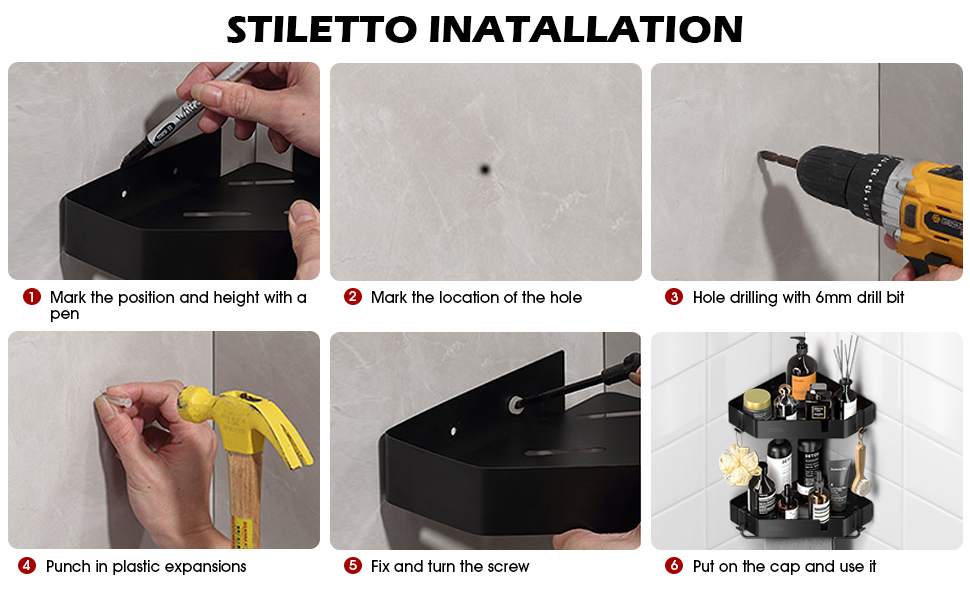 STILETTO INATALLATION

1 Mark the position and height with a pen

2 Mark the location of the hole

3 Hole drilling with 6mm drill bit

4 Punch in plastic expansions

5 Fix and turn the screw

6 Put on the cap and use it