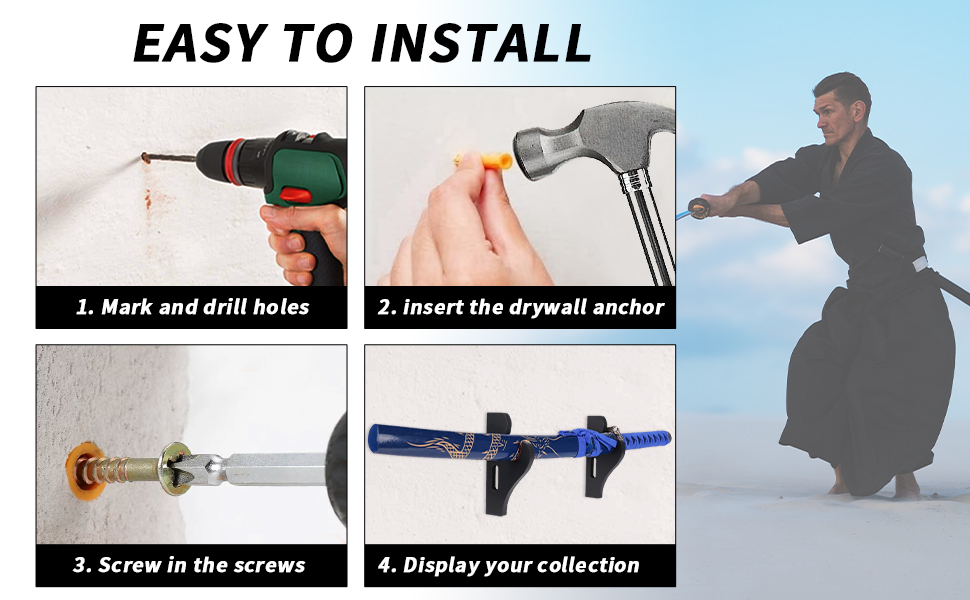 EASY TO INSTALL

1. Mark and drill holes

2. insert the drywall anchor

3. Screw in the screws

4. Display your collection