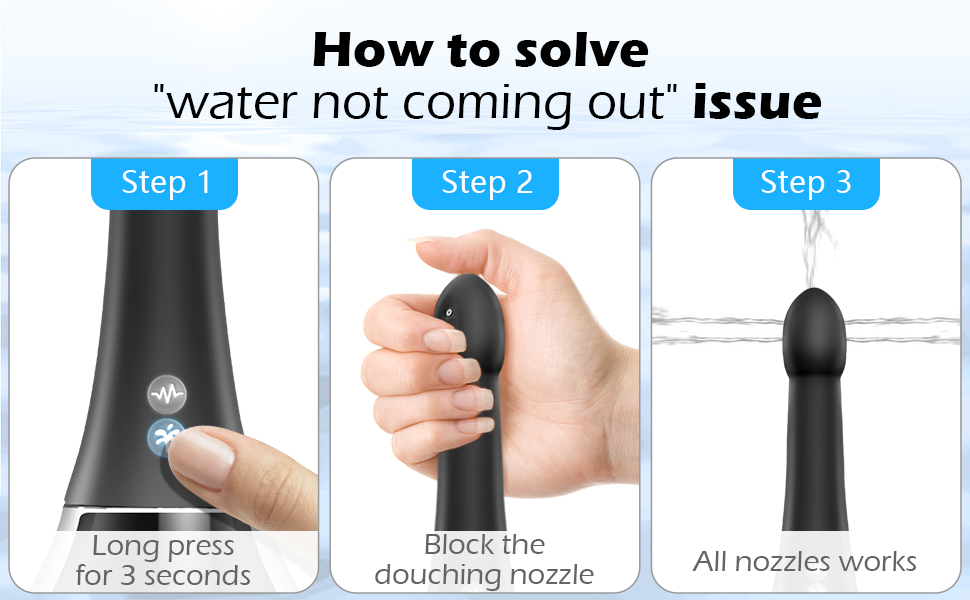 How to solve
"water not coming out" issue

Step 1

Long press for 3 seconds

Step 2

Block the douching nozzle

Step 3

All nozzles works