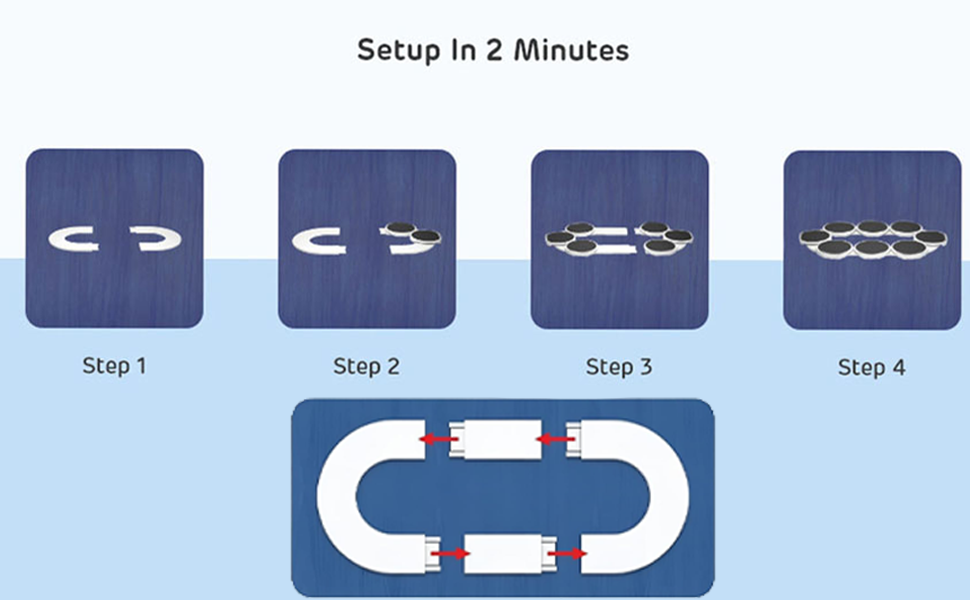 Setup In 2 Minutes

Step 1

Step 2

Step 3

Step 4