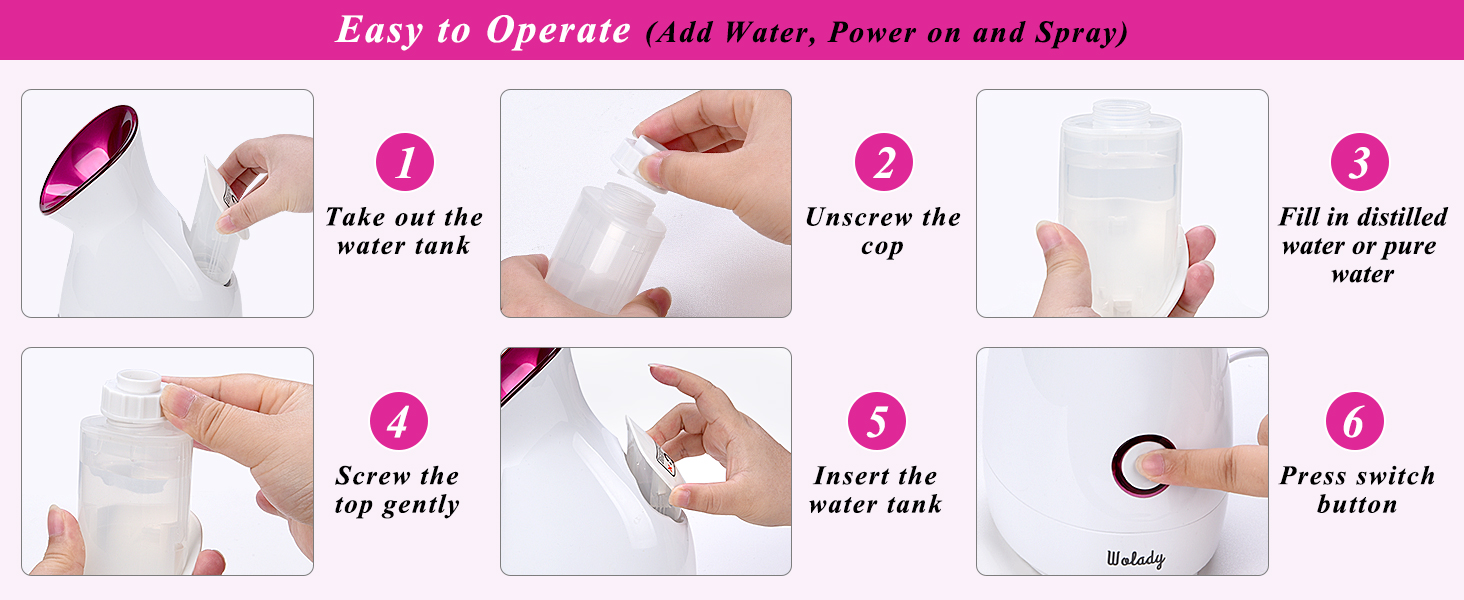 Easy to Operate (Add Water, Power on and Spray)

1
Take out the water tank

2
Unscrew the cop

3
Fill in distilled water or pure water

4
Screw the top gently

5
Insert the water tank

6
Press switch button

Wolady