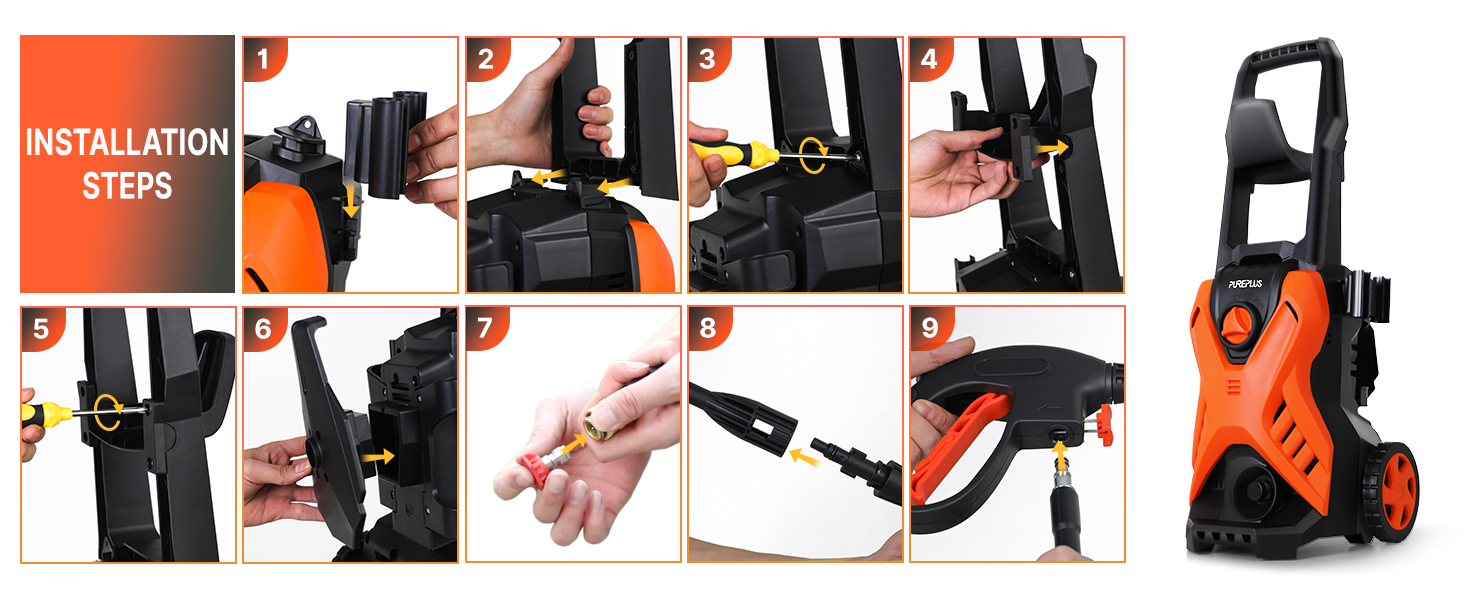 INSTALLATION STEPS

1

2

3

4

5

6

7

8

9

PUREPLUS