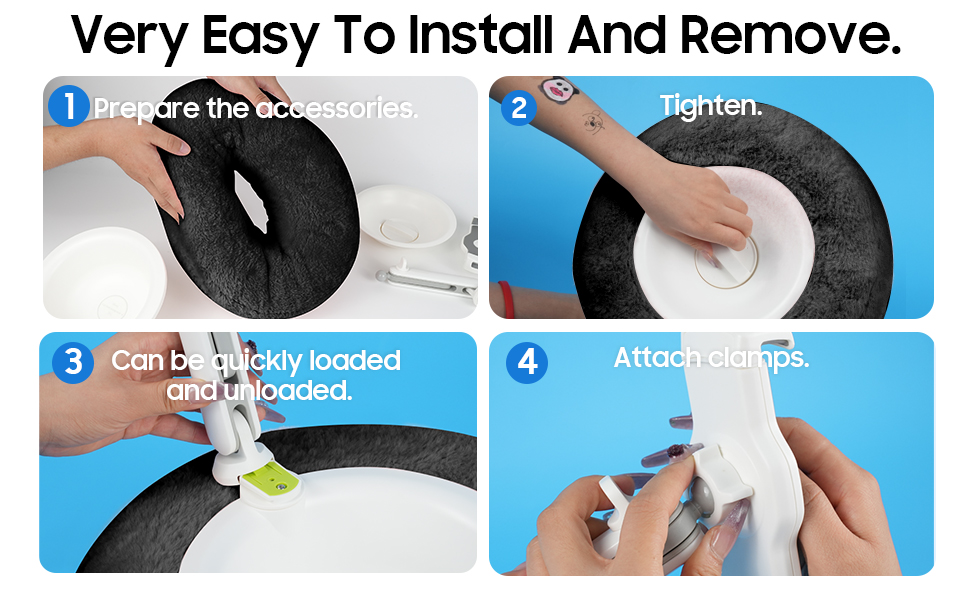 Very Easy To Install And Remove.

1 Prepare the accessories.

2 Tighten.

3 Can be quickly loaded and unloaded.

4 Attach clamps.