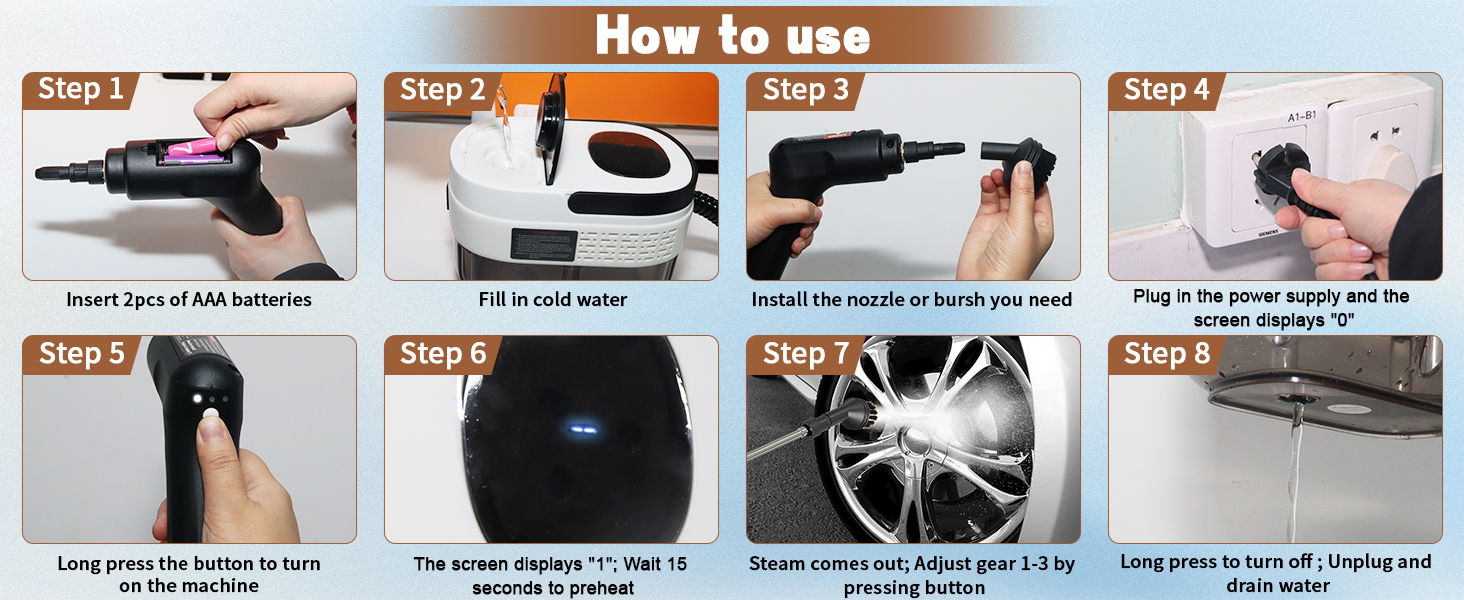 How to use

Step 1
Insert 2pcs of AAA batteries

Step 2
Fill in cold water

Step 3
Install the nozzle or bursh you need

Step 4
A1-B1
SIEMENS
Plug in the power supply and the screen displays "0"

Step 5
Long press the button to turn on the machine

Step 6
The screen displays "1"; Wait 15 seconds to preheat

Step 7
Steam comes out; Adjust gear 1-3 by pressing button

Step 8
Long press to turn off ; Unplug and drain water