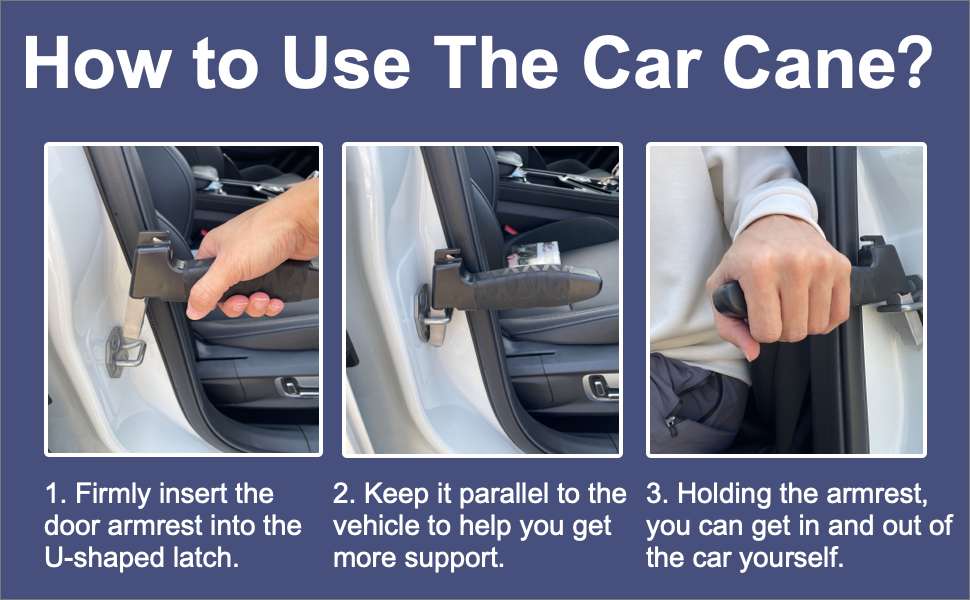 How to Use The Car Cane?

1. Firmly insert the door armrest into the U-shaped latch.

2. Keep it parallel to the vehicle to help you get more support.

3. Holding the armrest, you can get in and out of the car yourself.