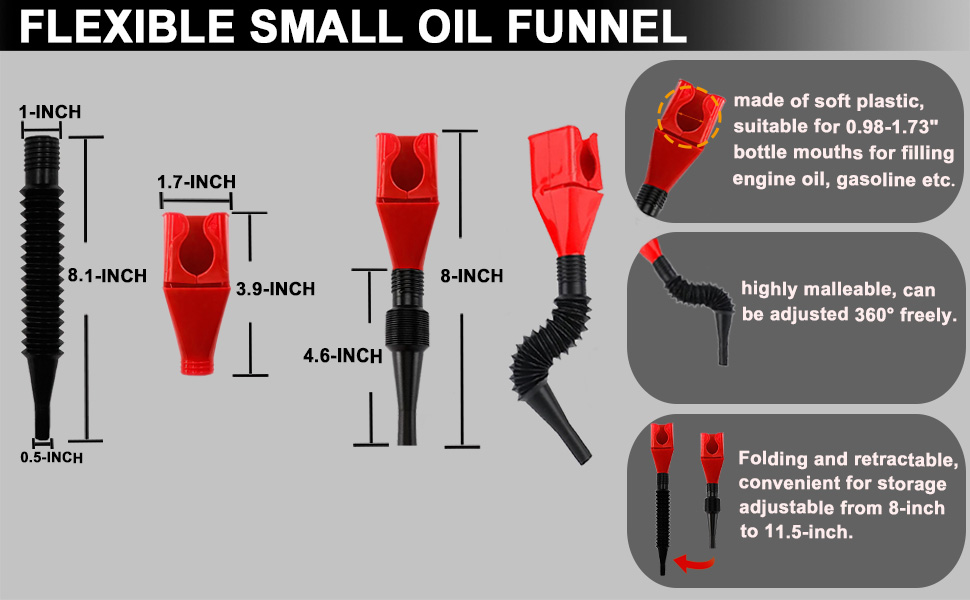 FLEXIBLE SMALL OIL FUNNEL

1-INCH

8.1-INCH

0.5-INCH

1.7-INCH

3.9-INCH

8-INCH

4.6-INCH

made of soft plastic, suitable for 0.98-1.73" bottle mouths for filling engine oil, gasoline etc.

highly malleable, can be adjusted 360° freely.

Folding and retractable, convenient for storage adjustable from 8-inch to 11.5-inch.