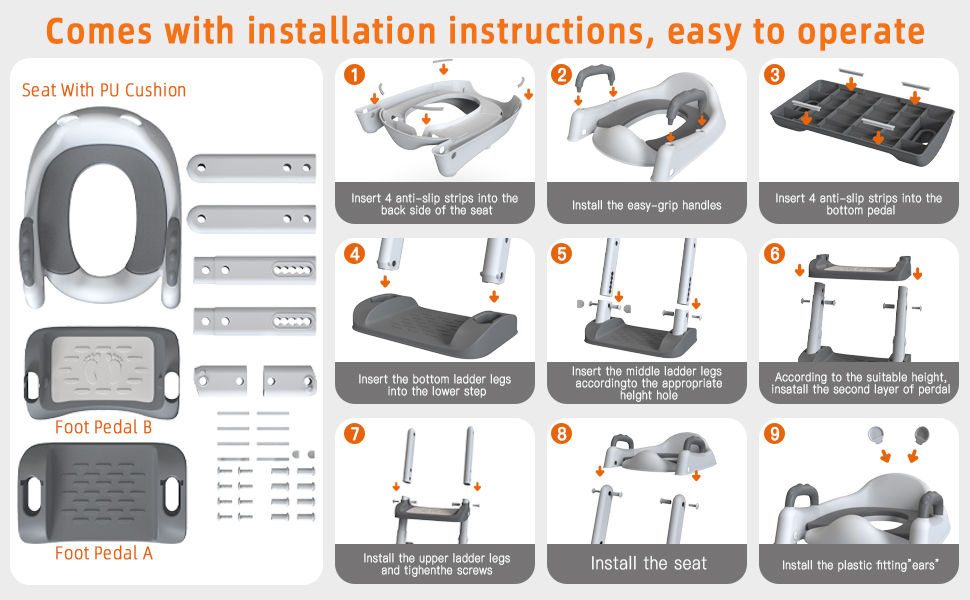 Comes with installation instructions, easy to operate

Seat With PU Cushion

Foot Pedal B

Foot Pedal A

1
Insert 4 anti-slip strips into the back side of the seat

2
Install the easy-grip handles

3
Insert 4 anti-slip strips into the bottom pedal

4
Insert the bottom ladder legs into the lower step

5
Insert the middle ladder legs accordingto the appropriate height hole

6
According to the suitable height, insatall the second layer of perdal

7
Install the upper ladder legs and tighenthe screws

8
Install the seat

9
Install the plastic fitting"ears"