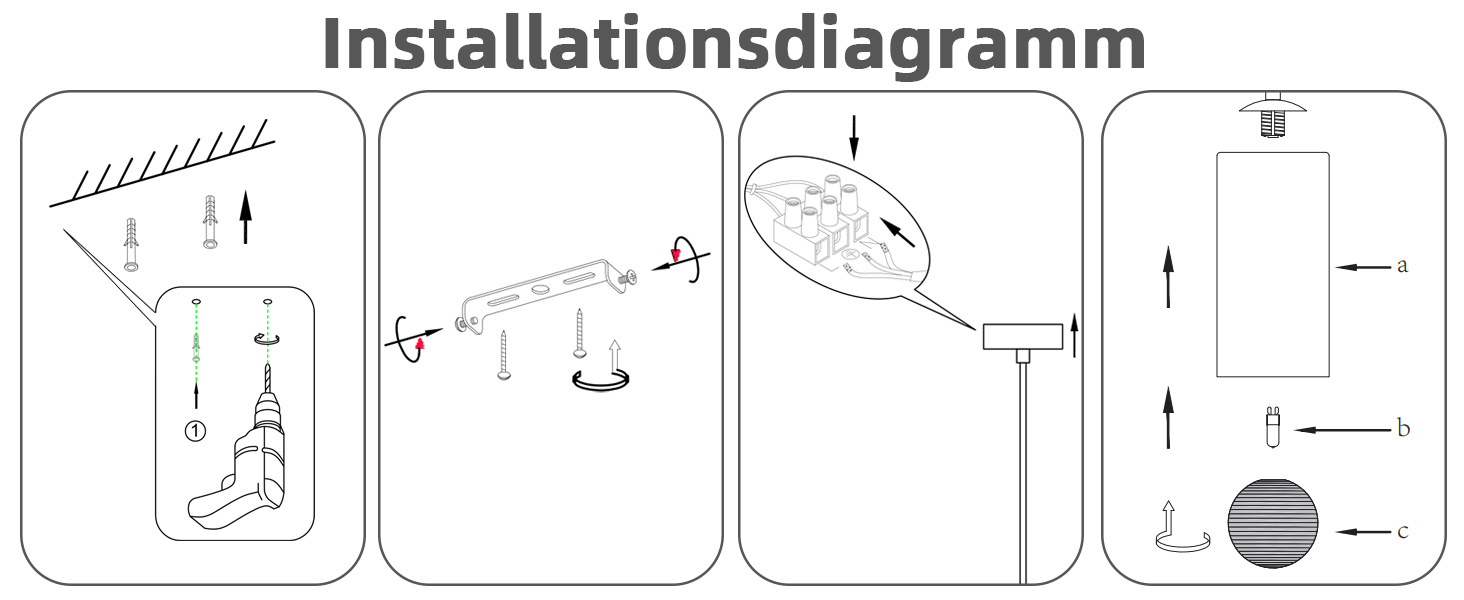 Installationsdiagramm

1

a

b

c