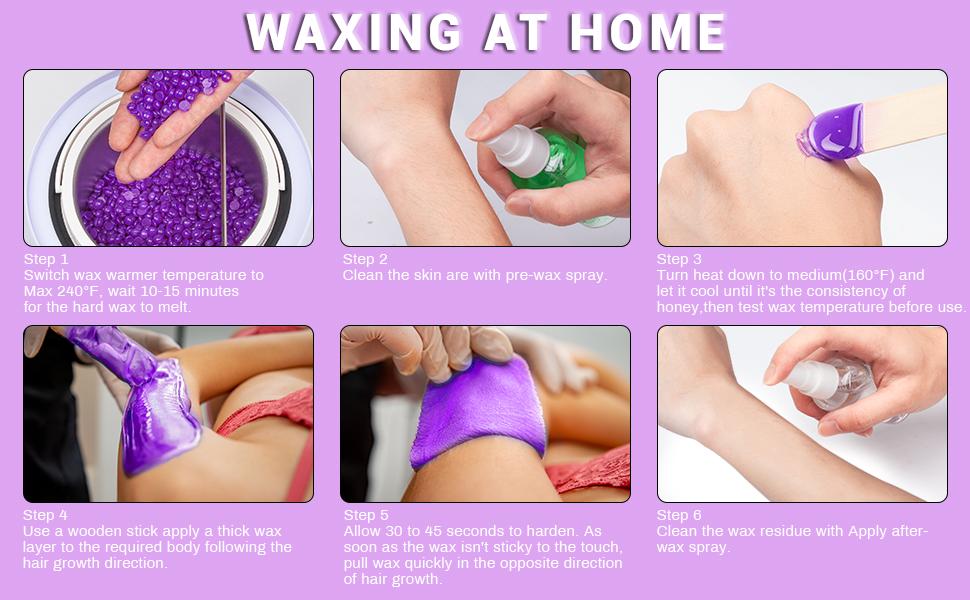 WAXING AT HOME

Step 1
Switch wax warmer temperature to Max 240°F, wait 10-15 minutes for the hard wax to melt.

Step 2
Clean the skin are with pre-wax spray.

Step 3
Turn heat down to medium(160°F) and let it cool until it's the consistency of honey,then test wax temperature before use.

Step 4
Use a wooden stick apply a thick wax layer to the required body following the hair growth direction.

Step 5
Allow 30 to 45 seconds to harden. As soon as the wax isn't sticky to the touch, pull wax quickly in the opposite direction of hair growth.

Step 6
Clean the wax residue with Apply after-wax spray.