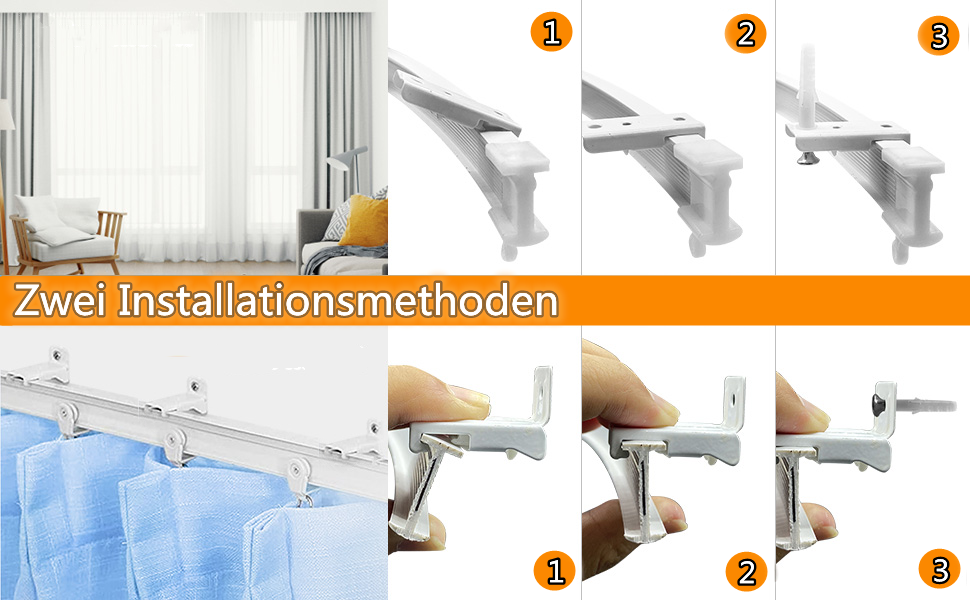 1
2
3
Zwei Installationsmethoden
1
2
3