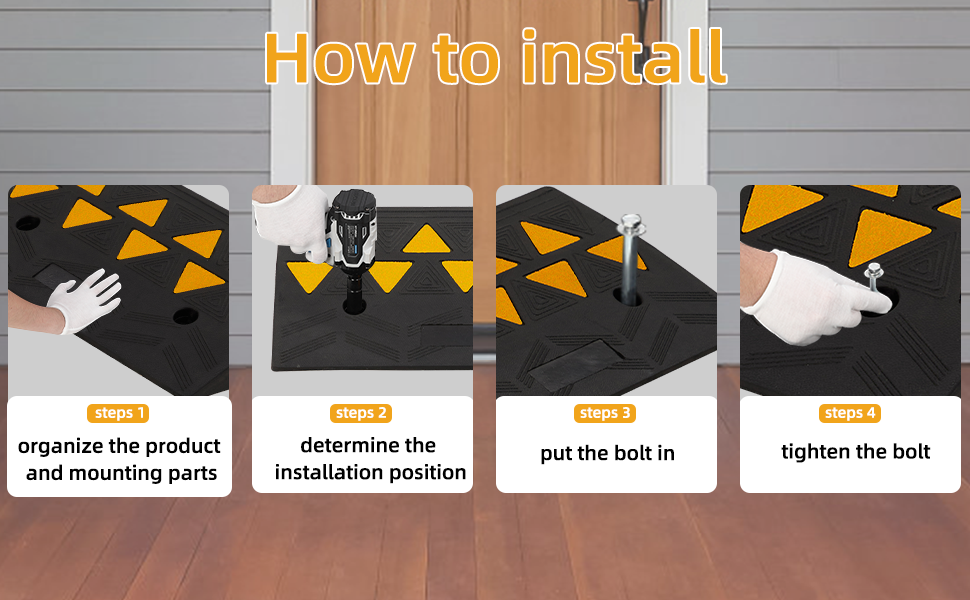 How to install

steps 1
organize the product and mounting parts

steps 2
determine the installation position

steps 3
put the bolt in

steps 4
tighten the bolt