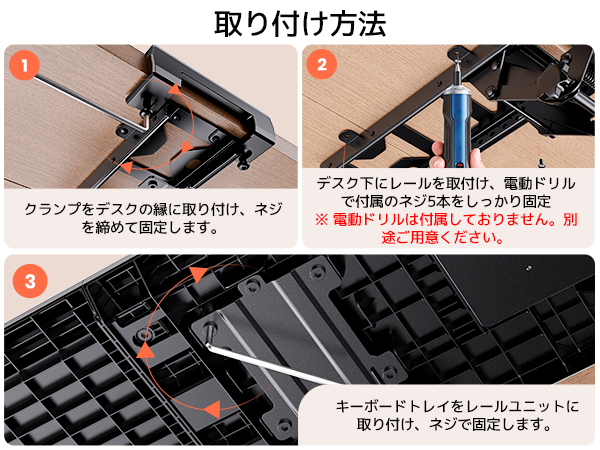 取り付け方法

1

クランプをデスクの縁に取り付け、ネジを締めて固定します。

2

デスク下にレールを取付け、電動ドリルで付属のネジ5本をしっかり固定

※ 電動ドリルは付属しておりません。別途ご用意ください。

3

キーボードトレイをレールユニットに取り付け、ネジで固定します。