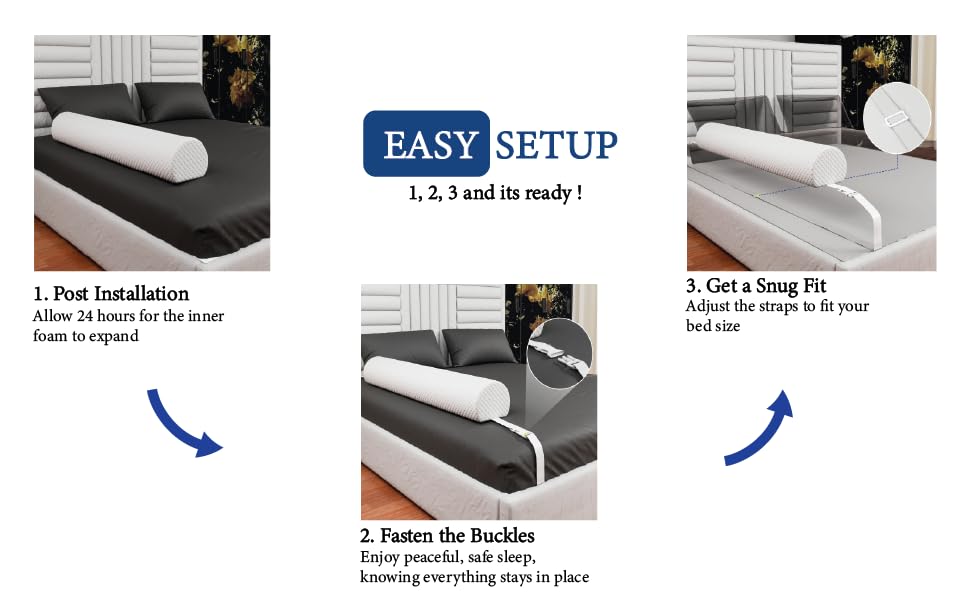 EASY SETUP
1, 2, 3 and its ready !

1. Post Installation
Allow 24 hours for the inner foam to expand

2. Fasten the Buckles
Enjoy peaceful, safe sleep, knowing everything stays in place

3. Get a Snug Fit
Adjust the straps to fit your bed size