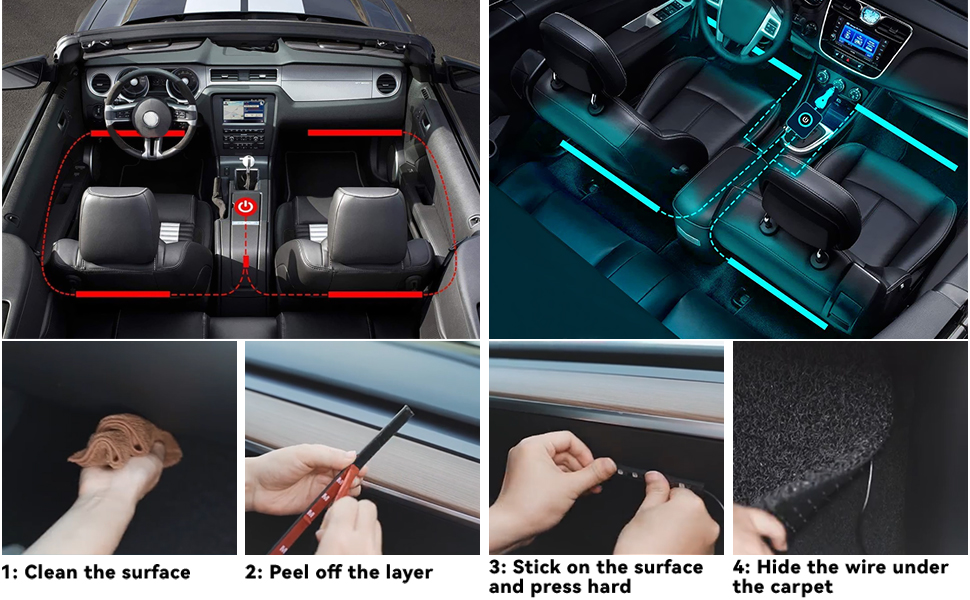 1: Clean the surface

2: Peel off the layer

3: Stick on the surface and press hard

4: Hide the wire under the carpet