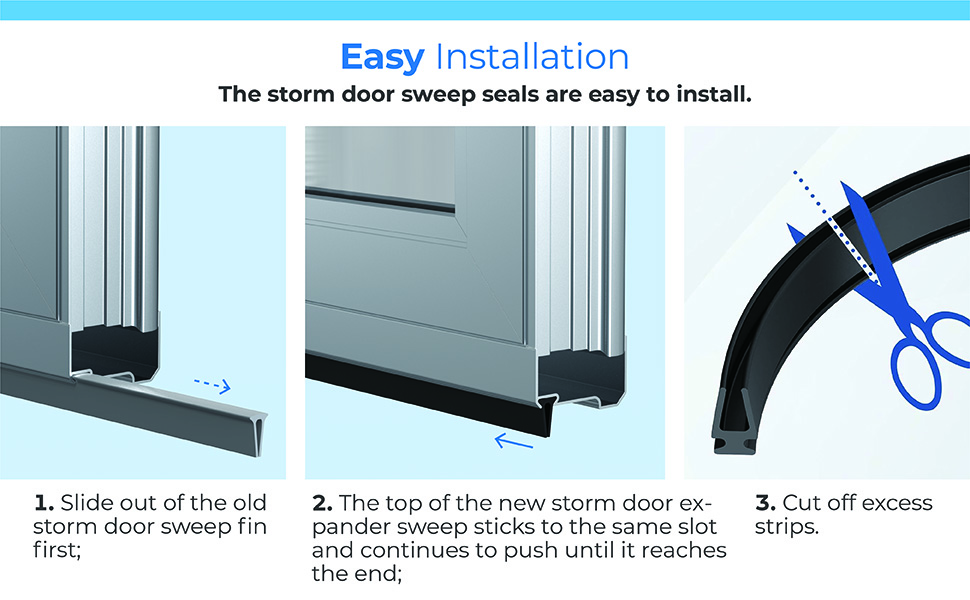 Easy Installation

The storm door sweep seals are easy to install.

1. Slide out of the old storm door sweep fin first;

2. The top of the new storm door expander sweep sticks to the same slot and continues to push until it reaches the end;

3. Cut off excess strips.