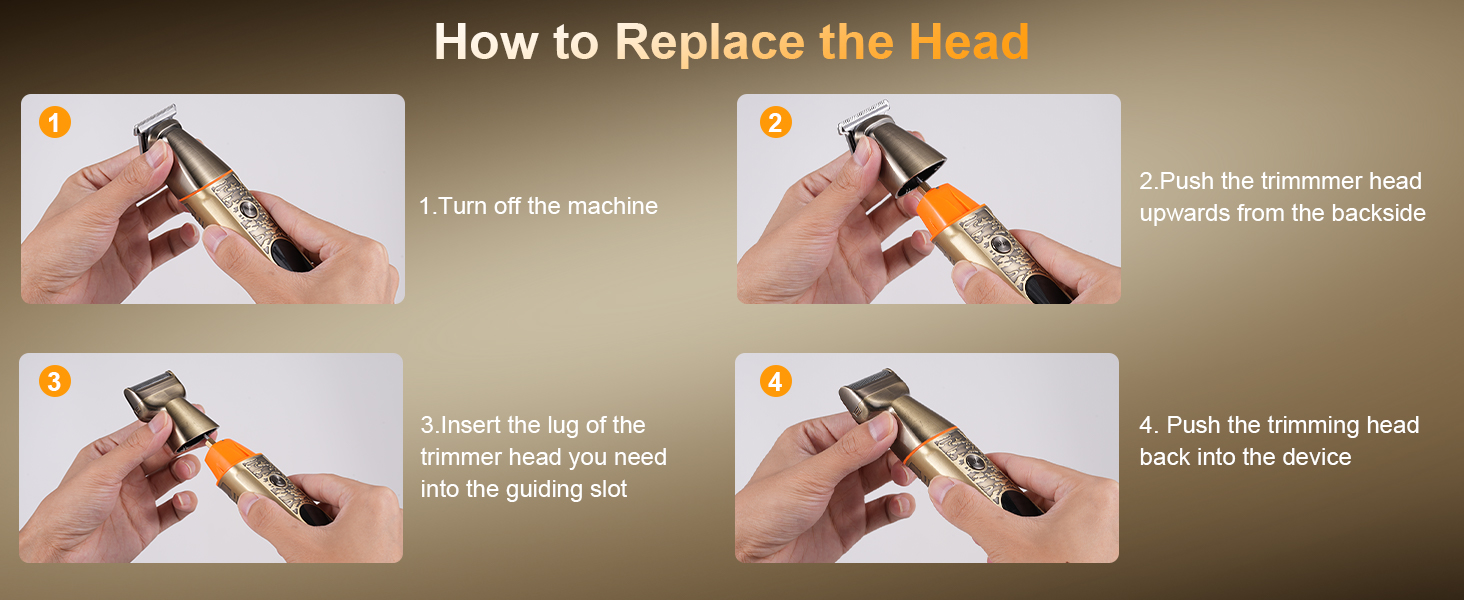 How to Replace the Head

1

1.Turn off the machine

2

2.Push the trimmmer head upwards from the backside

3

3.Insert the lug of the trimmer head you need into the guiding slot

4

4. Push the trimming head back into the device