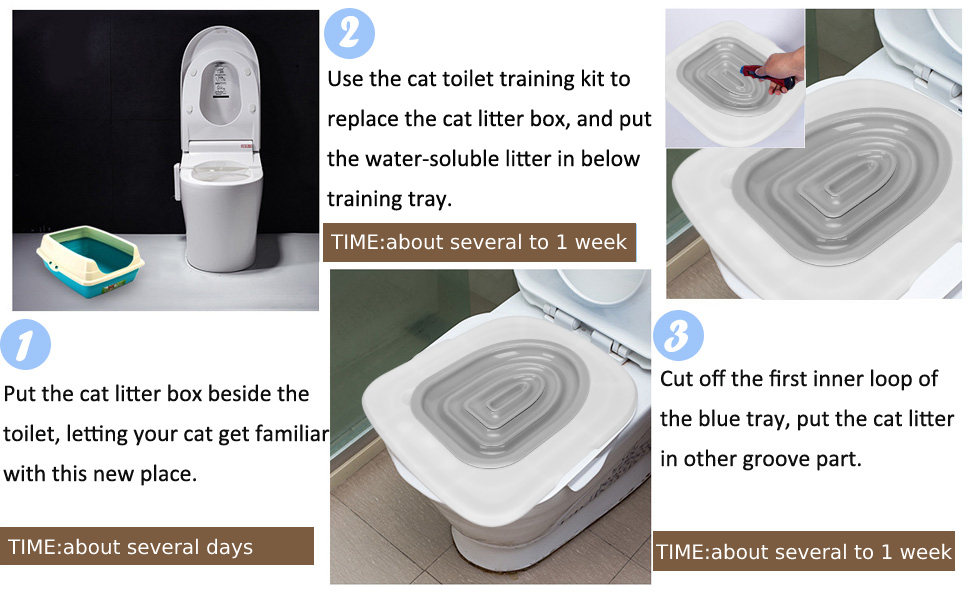 1

Put the cat litter box beside the toilet, letting your cat get familiar with this new place.

TIME:about several days

2

Use the cat toilet training kit to replace the cat litter box, and put the water-soluble litter in below training tray.

TIME:about several to 1 week

3

Cut off the first inner loop of the blue tray, put the cat litter in other groove part.

TIME:about several to 1 week