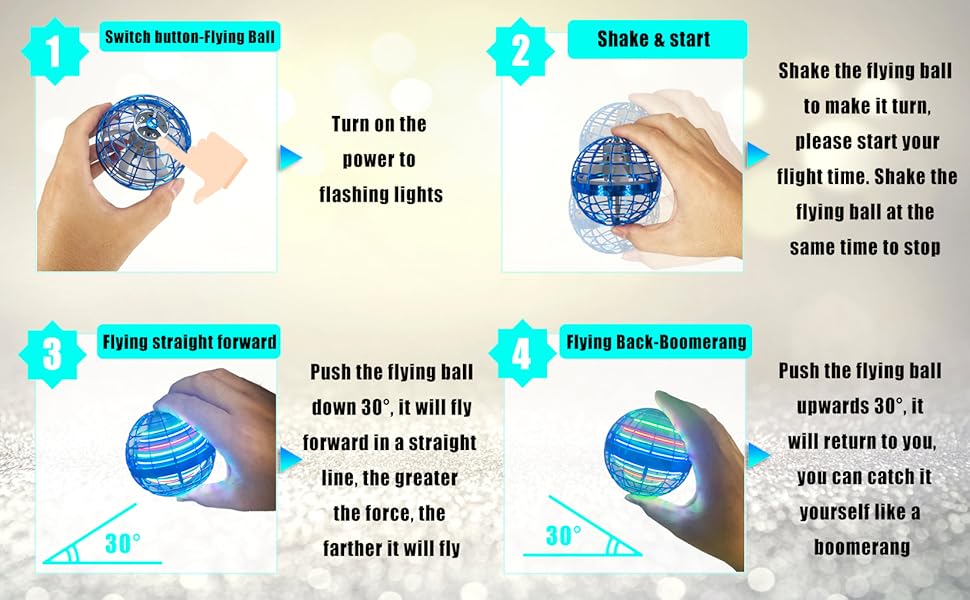 1

Switch button-Flying Ball

Turn on the power to flashing lights

2

Shake & start

Shake the flying ball to make it turn, please start your flight time. Shake the flying ball at the same time to stop

3

Flying straight forward

30°

Push the flying ball down 30°, it will fly forward in a straight line, the greater the force, the farther it will fly

4

Flying Back-Boomerang

30°

Push the flying ball upwards 30°, it will return to you, you can catch it yourself like a boomerang