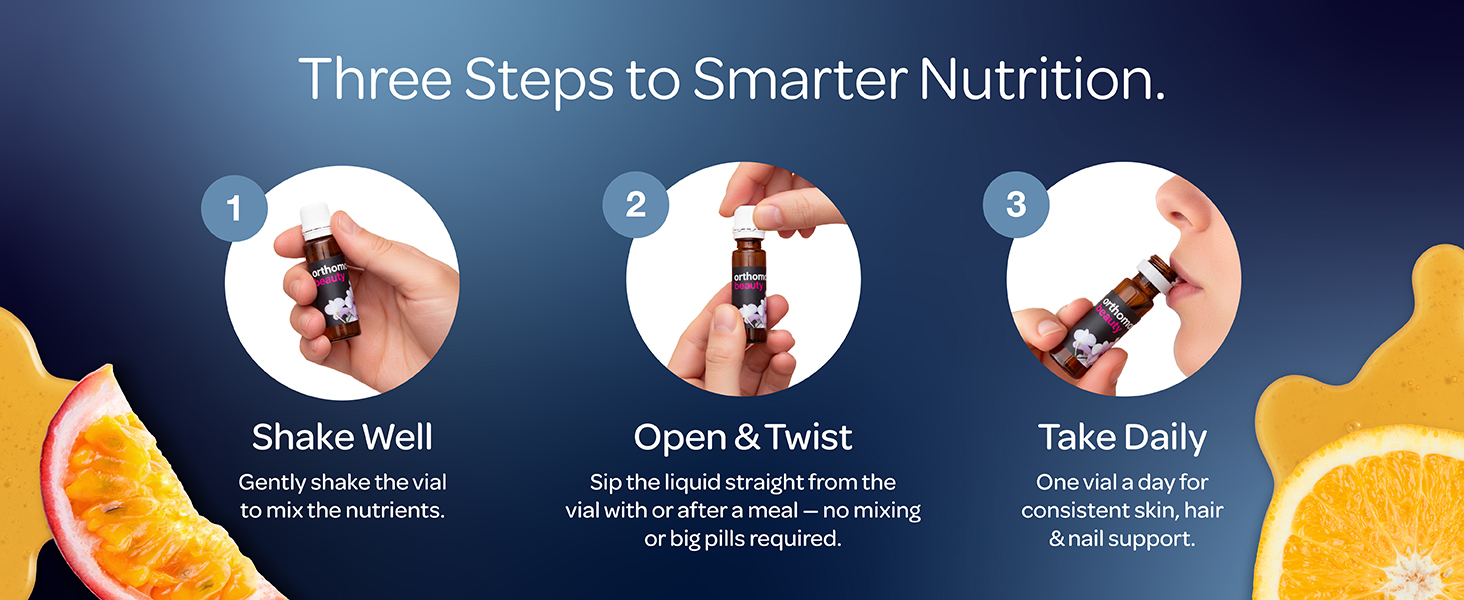 Three Steps to Smarter Nutrition.

1

orthomol
beauty

Shake Well

Gently shake the vial to mix the nutrients.

2

orthomol
beauty

Open & Twist

Sip the liquid straight from the vial with or after a meal — no mixing or big pills required.

3

orthomol
beauty

Take Daily

One vial a day for consistent skin, hair & nail support.