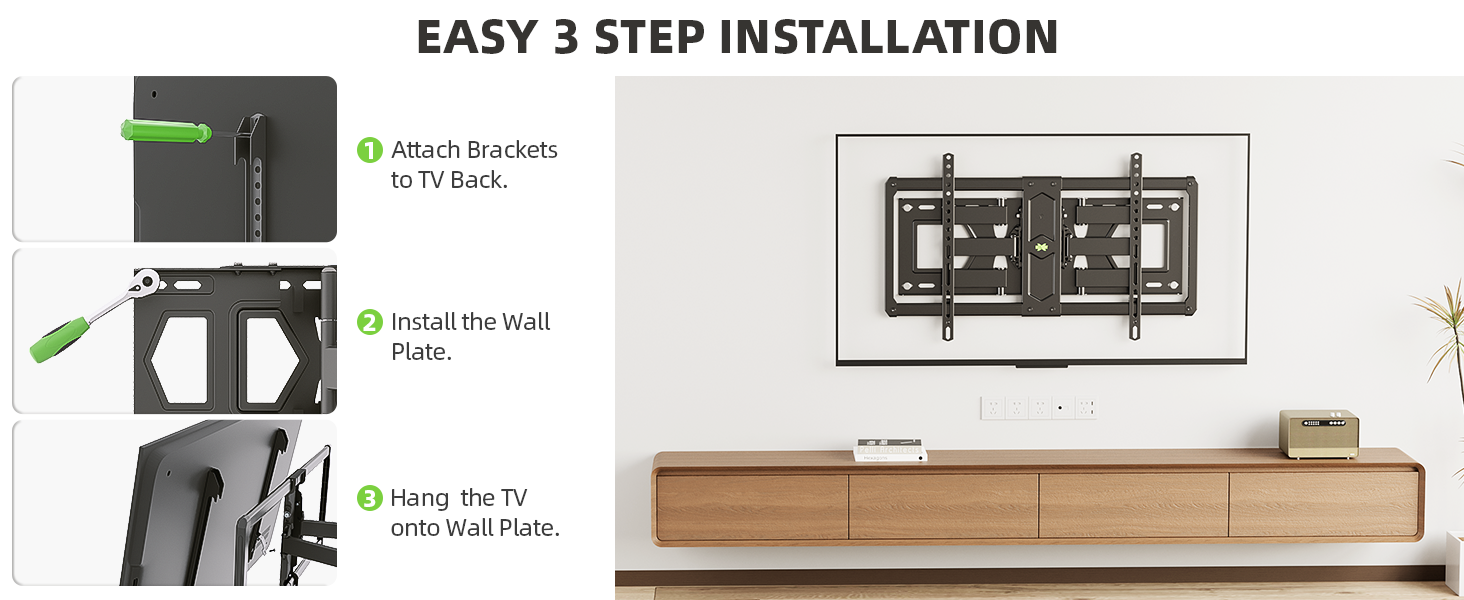 EASY 3 STEP INSTALLATION

1 Attach Brackets to TV Back.

2 Install the Wall Plate.

3 Hang the TV onto Wall Plate.