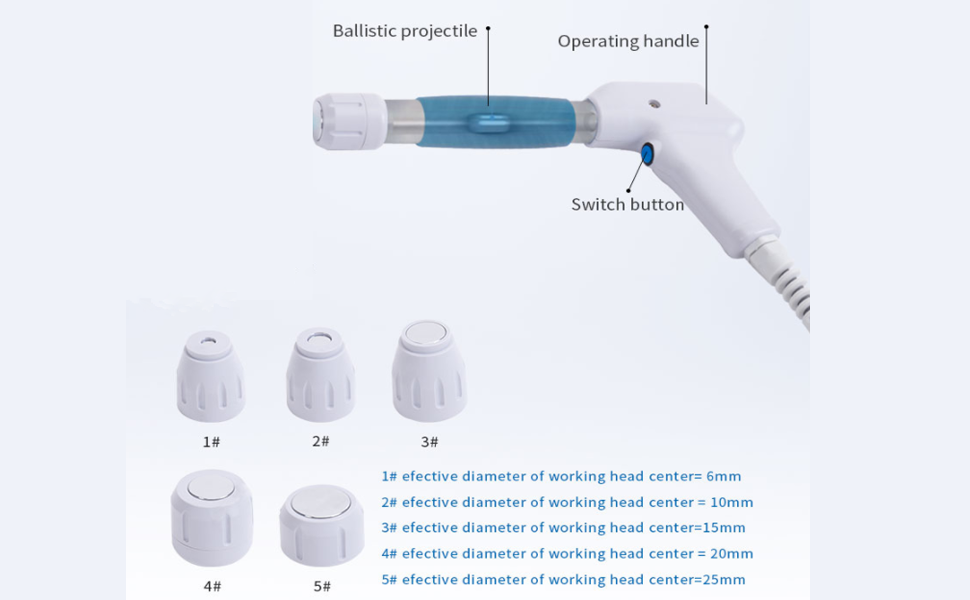 Ballistic projectile
Operating handle
Switch button

1#
2#
3#
4#
5#

1# efective diameter of working head center= 6mm
2# efective diameter of working head center = 10mm
3# efective diameter of working head center=15mm
4# efective diameter of working head center = 20mm
5# efective diameter of working head center=25mm