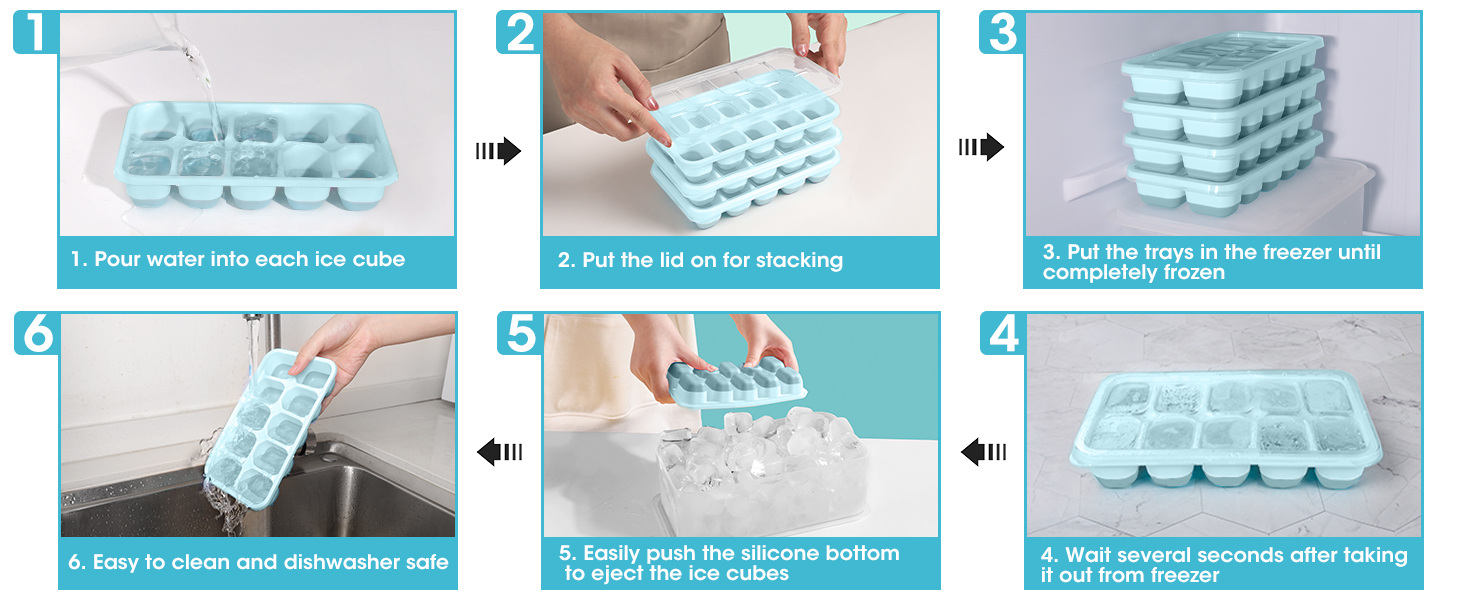 1

1. Pour water into each ice cube

2

2. Put the lid on for stacking

3

3. Put the trays in the freezer until completely frozen

4

4. Wait several seconds after taking it out from freezer

5

5. Easily push the silicone bottom to eject the ice cubes

6

6. Easy to clean and dishwasher safe