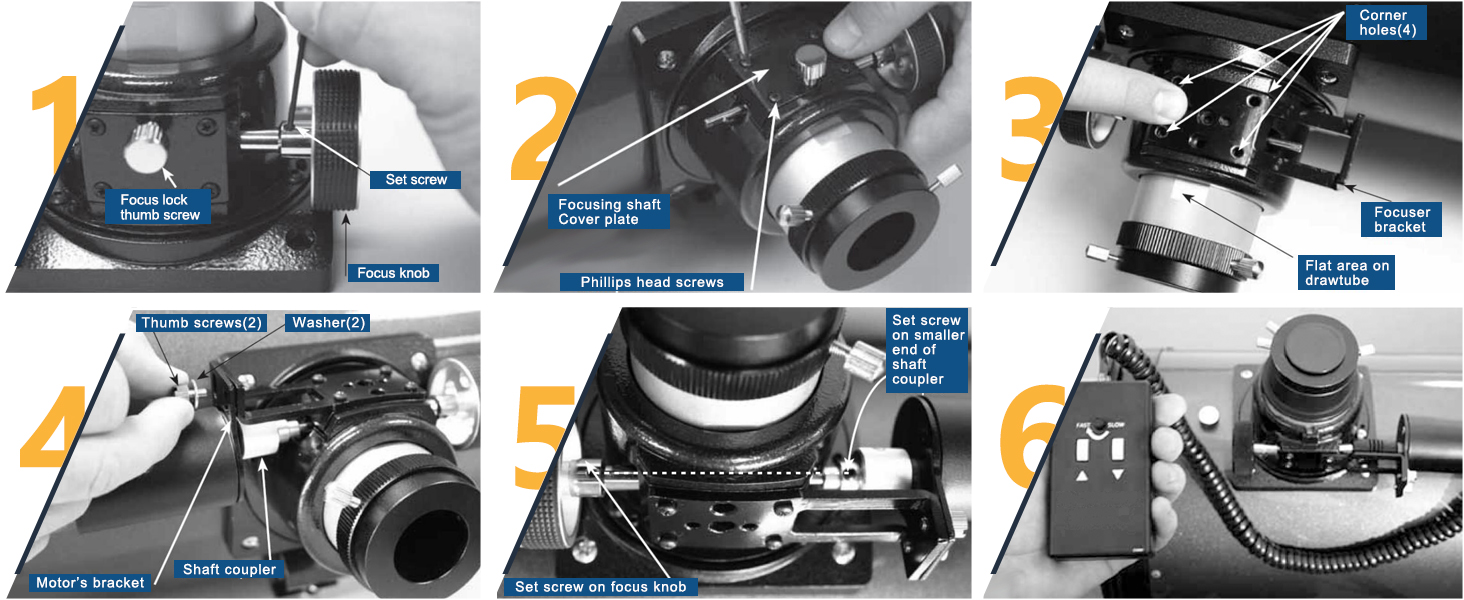 1

Focus lock thumb screw

Set screw

Focus knob

2

Focusing shaft Cover plate

Phillips head screws

3

Corner holes(4)

Focuser bracket

Flat area on drawtube

4

Thumb screws(2)

Washer(2)

Motor's bracket

Shaft coupler

5

Set screw on smaller end of shaft coupler

Set screw on focus knob

6

FAST SLOW