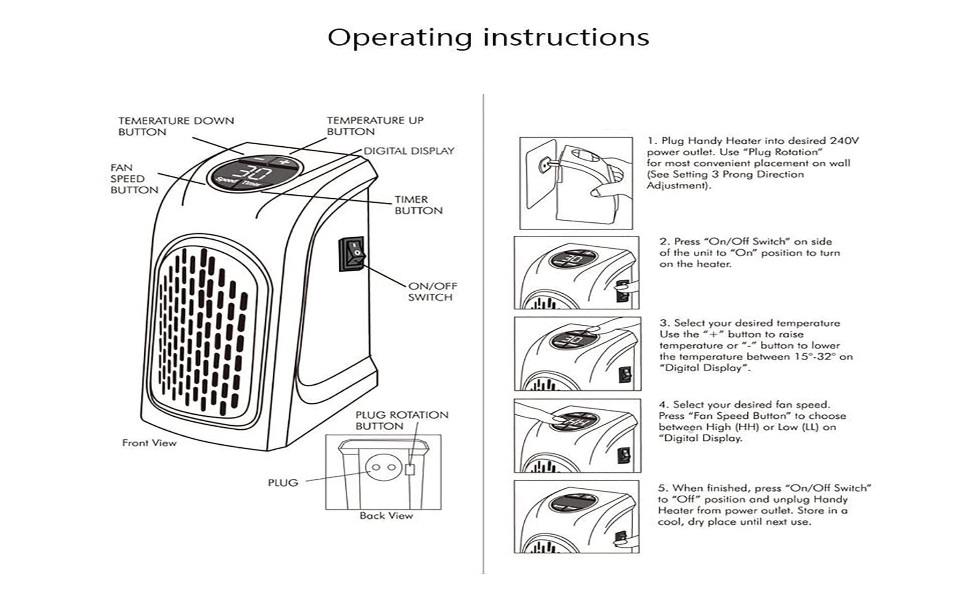 Operating instructions

TEMERATURE DOWN BUTTON

TEMPERATURE UP BUTTON

DIGITAL DISPLAY

FAN SPEED BUTTON

30

Speed Timer

TIMER BUTTON

ON/OFF SWITCH

Front View

PLUG ROTATION BUTTON

PLUG

Back View

1. Plug Handy Heater into desired 240V power outlet. Use "Plug Rotation" for most convenient placement on wall (See Setting 3 Prong Direction Adjustment).

2. Press "On/Off Switch" on side of the unit to "On" position to turn on the heater.

3. Select your desired temperature Use the "+" button to raise temperature or "-" button to lower the temperature between 15°-32° on "Digital Display".

4. Select your desired fan speed. Press "Fan Speed Button" to choose between High (HH) or Low (LL) on "Digital Display.

5. When finished, press "On/Off Switch" to "Off" position and unplug Handy Heater from power outlet. Store in a cool, dry place until next use.