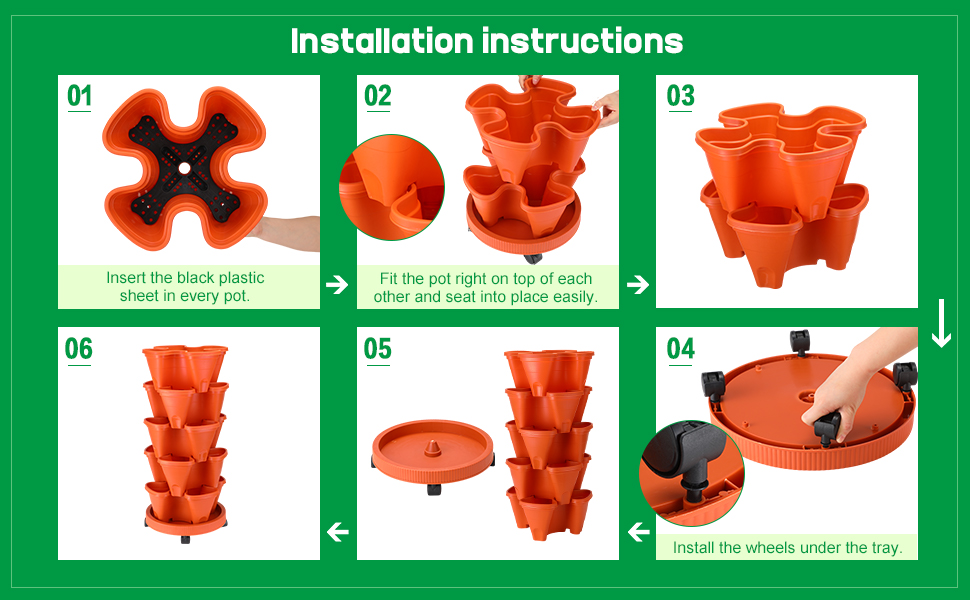 Installation instructions

01

Insert the black plastic sheet in every pot.

02

Fit the pot right on top of each other and seat into place easily.

03

04

Install the wheels under the tray.

05

06