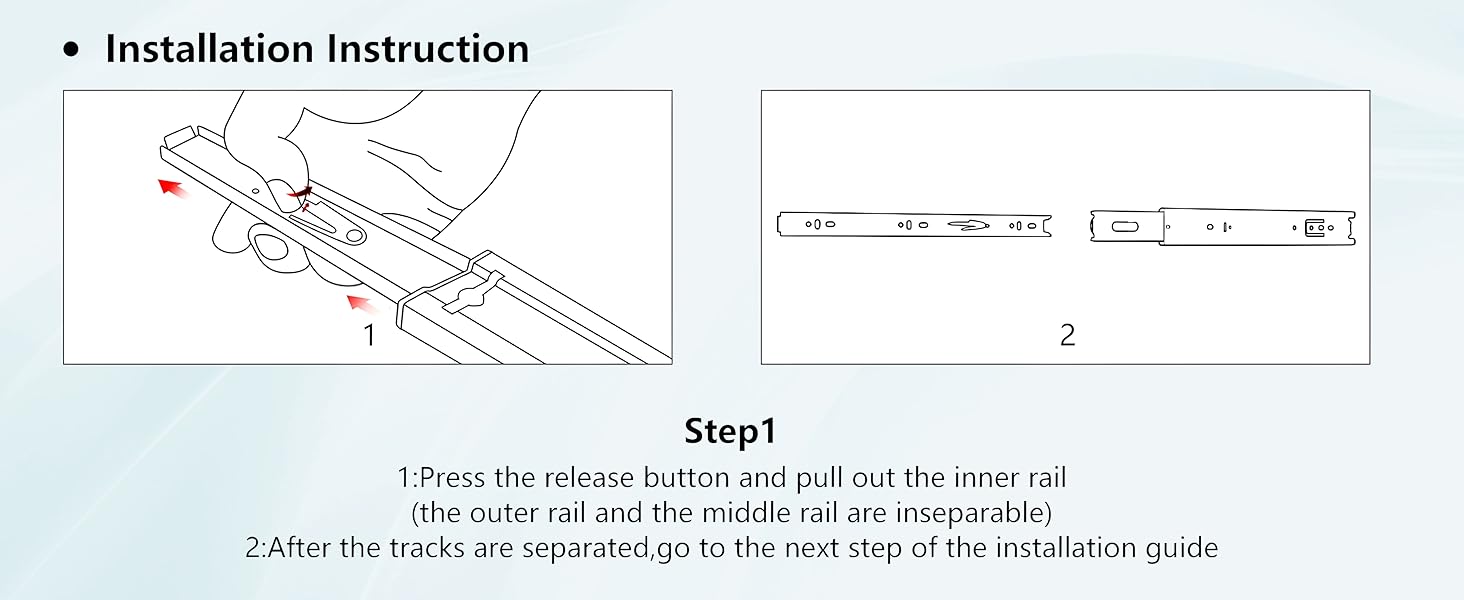 • Installation Instruction

1

2

Step1

1:Press the release button and pull out the inner rail
(the outer rail and the middle rail are inseparable)
2:After the tracks are separated,go to the next step of the installation guide