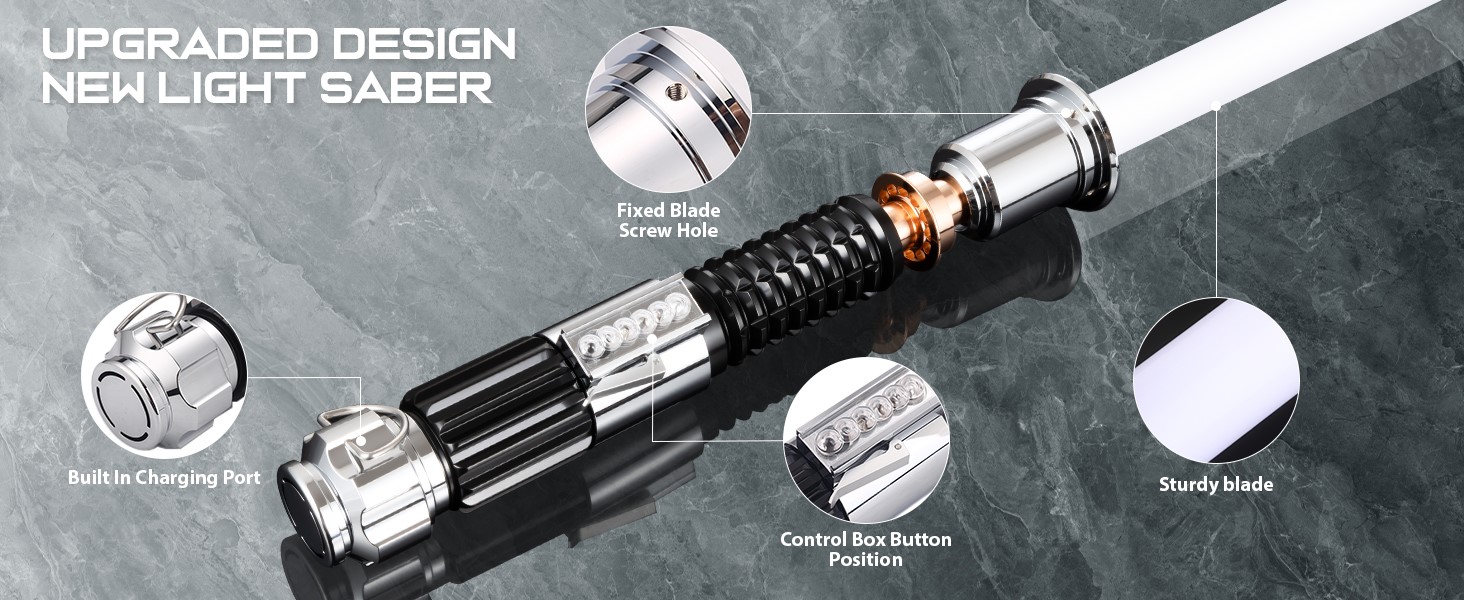 UPGRADED DESIGN
NEW LIGHT SABER

Fixed Blade Screw Hole

Built In Charging Port

Control Box Button Position

Sturdy blade