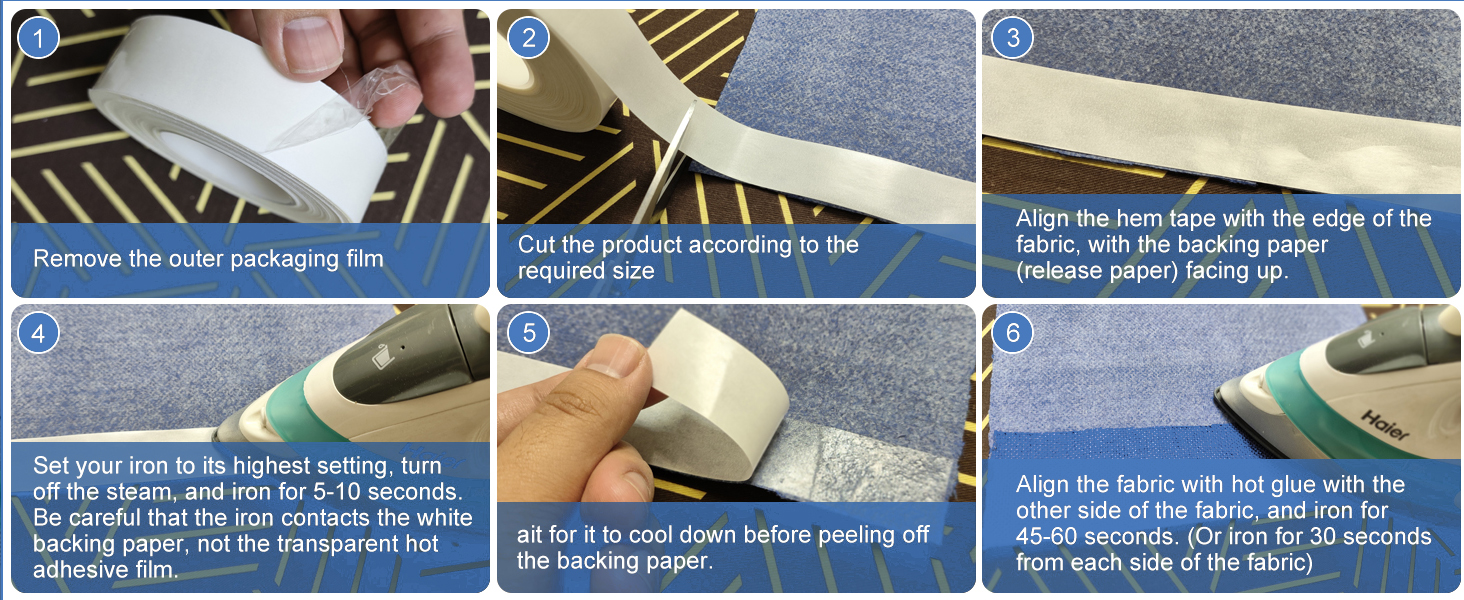 1

Remove the outer packaging film

2

Cut the product according to the required size

3

Align the hem tape with the edge of the fabric, with the backing paper (release paper) facing up.

4

Set your iron to its highest setting, turn off the steam, and iron for 5-10 seconds. Be careful that the iron contacts the white backing paper, not the transparent hot adhesive film.

5

ait for it to cool down before peeling off the backing paper.

6

Haier

Align the fabric with hot glue with the other side of the fabric, and iron for 45-60 seconds. (Or iron for 30 seconds from each side of the fabric)