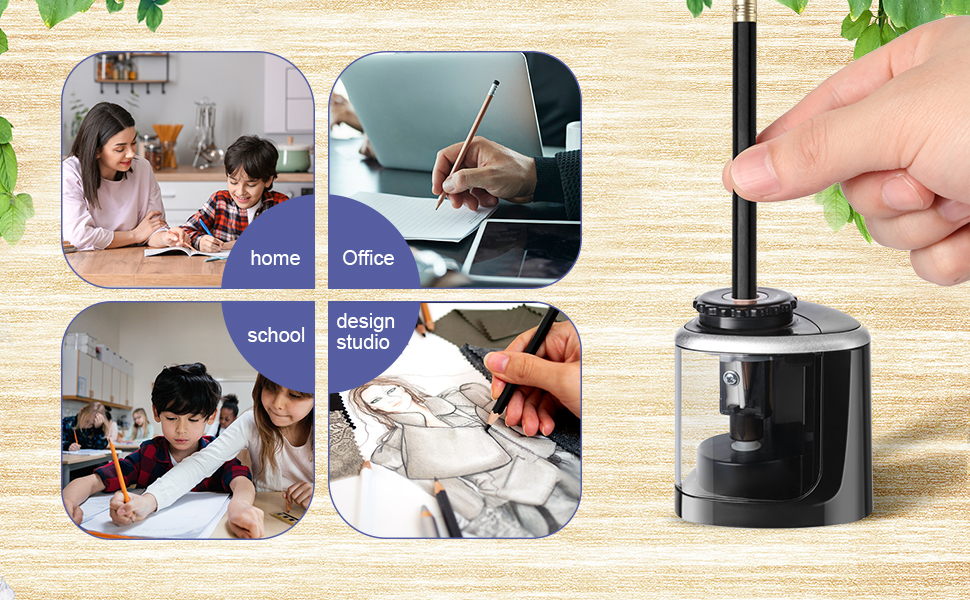 home

Office

school

design studio