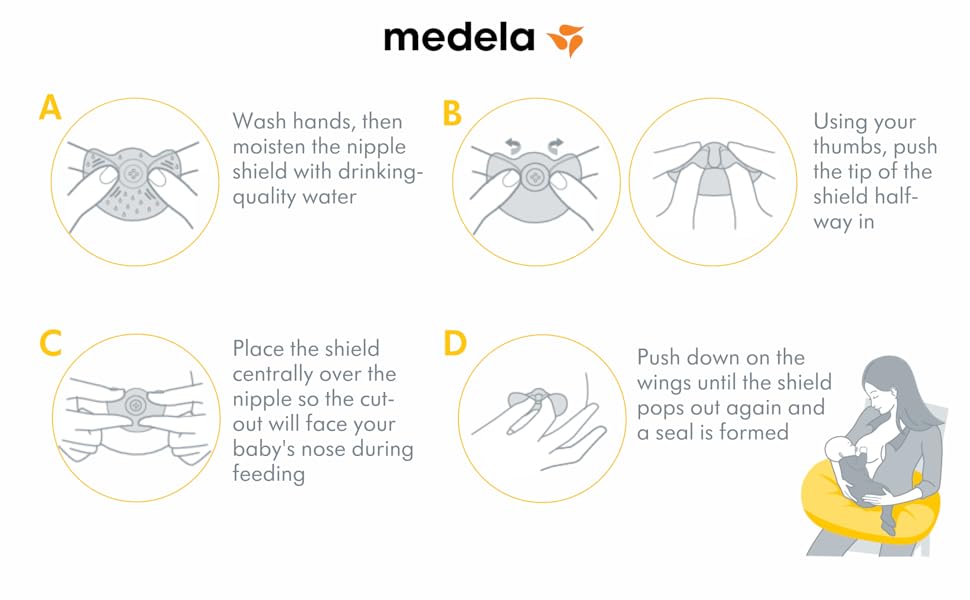 medela

A

Wash hands, then moisten the nipple shield with drinking-quality water

B

Using your thumbs, push the tip of the shield half-way in

C

Place the shield centrally over the nipple so the cut-out will face your baby's nose during feeding

D

Push down on the wings until the shield pops out again and a seal is formed