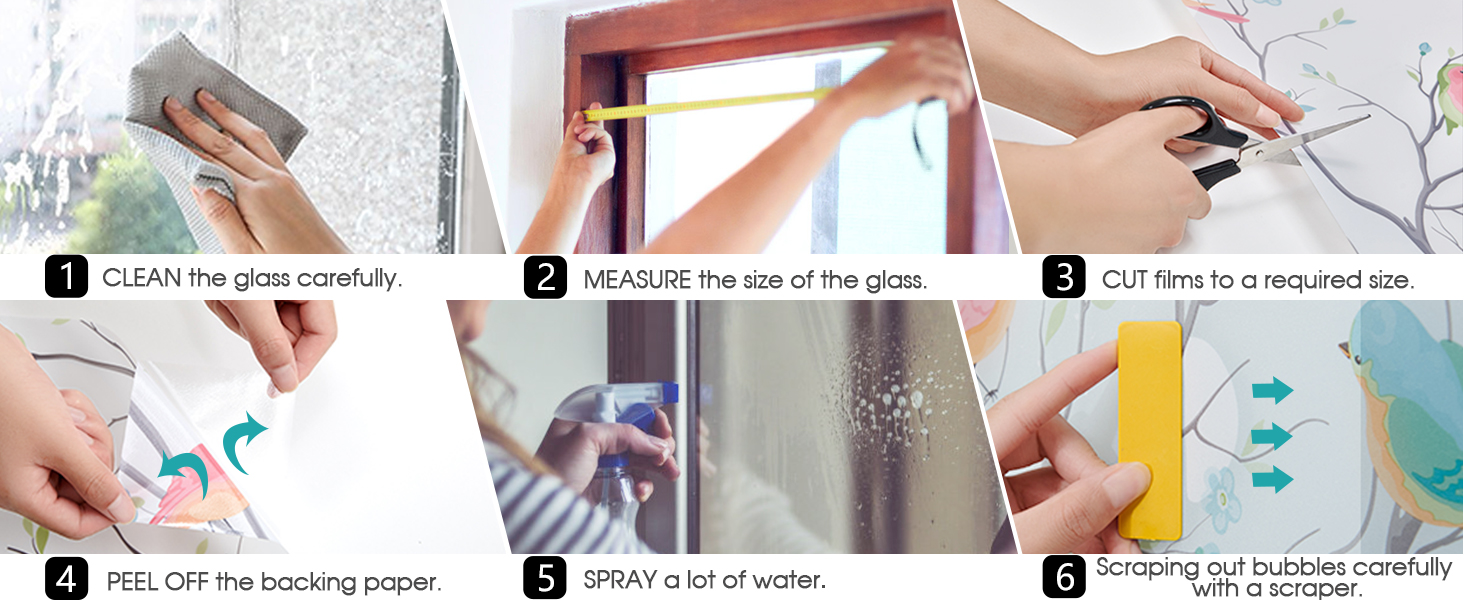 1 CLEAN the glass carefully.

2 MEASURE the size of the glass.

3 CUT films to a required size.

4 PEEL OFF the backing paper.

5 SPRAY a lot of water.

6 Scraping out bubbles carefully with a scraper.