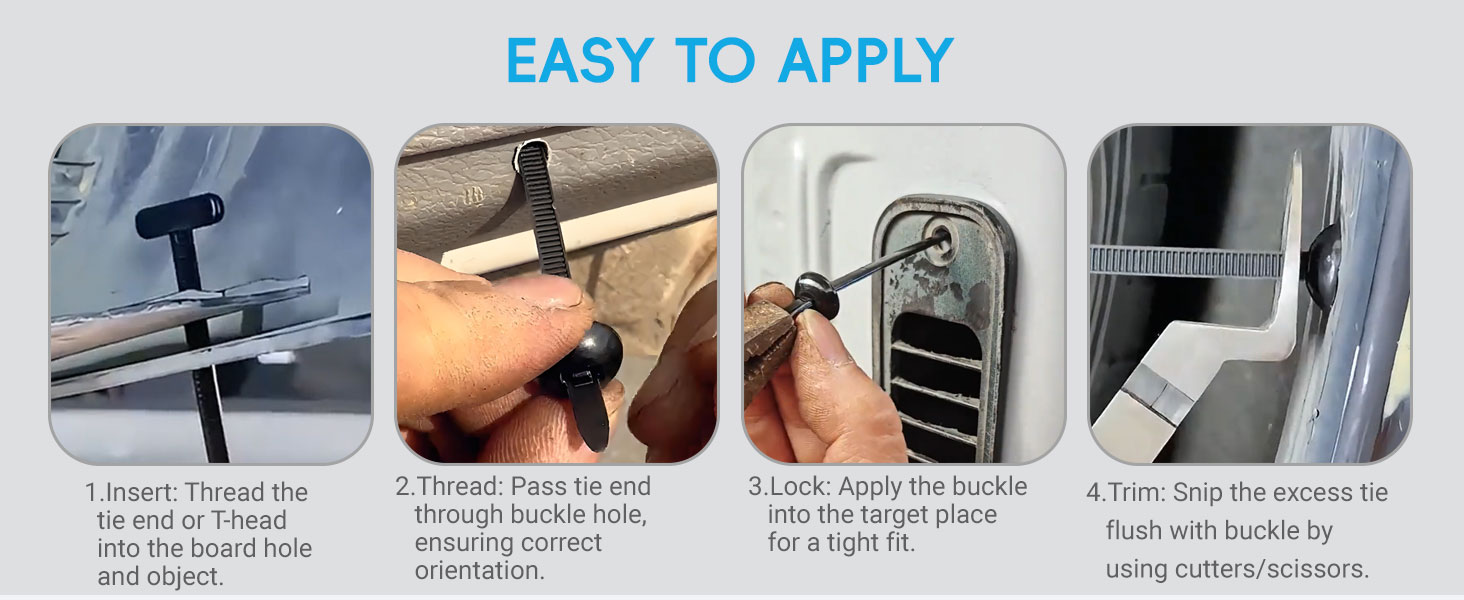 EASY TO APPLY

1.Insert: Thread the tie end or T-head into the board hole and object.

2.Thread: Pass tie end through buckle hole, ensuring correct orientation.

3.Lock: Apply the buckle into the target place for a tight fit.

4.Trim: Snip the excess tie flush with buckle by using cutters/scissors.