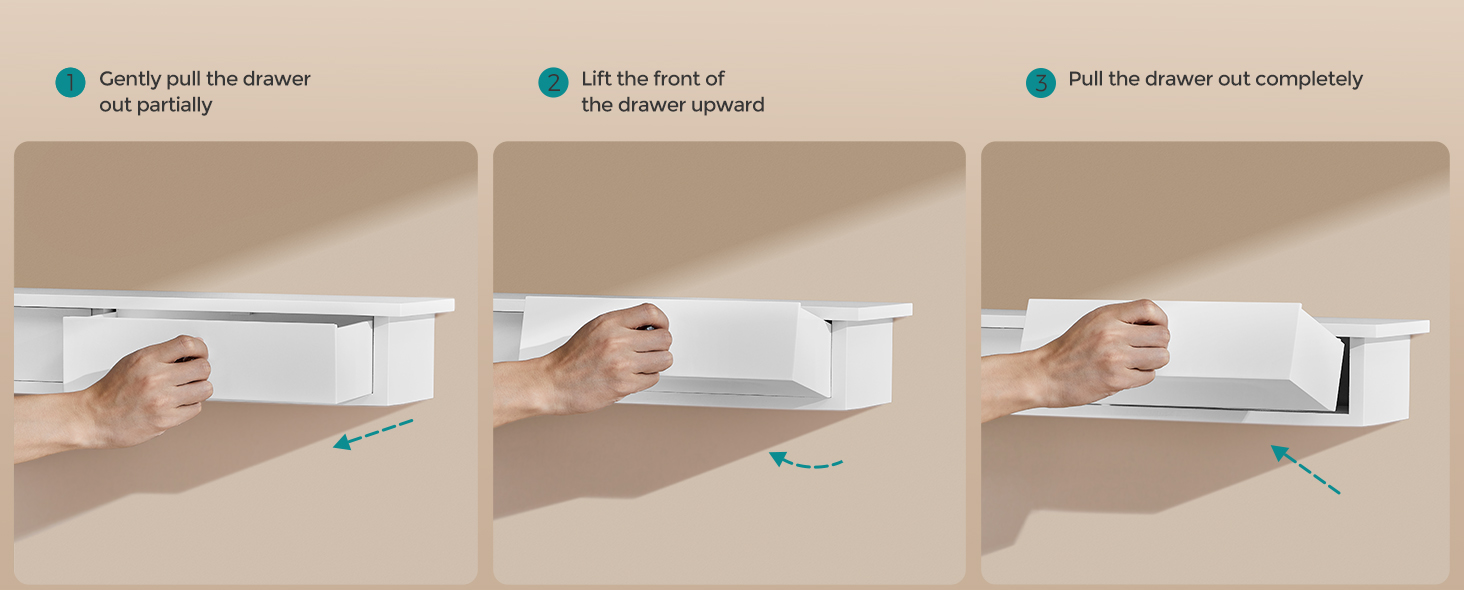 1 Gently pull the drawer out partially

2 Lift the front of the drawer upward

3 Pull the drawer out completely