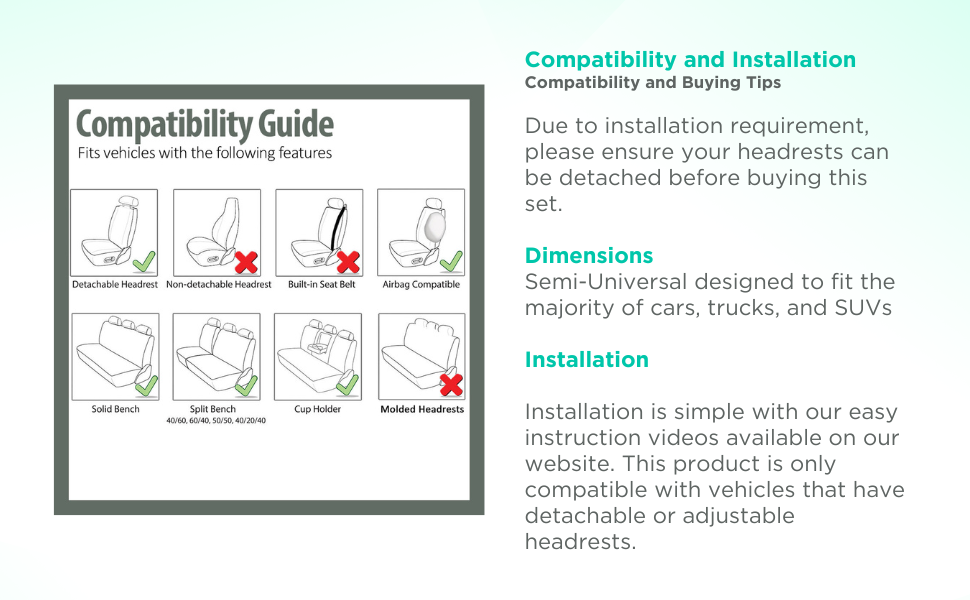 Compatibility Guide
Fits vehicles with the following features

Detachable Headrest
Non-detachable Headrest
Built-in Seat Belt
Airbag Compatible

Solid Bench
Split Bench
40/60, 60/40, 50/50, 40/20/40
Cup Holder
Molded Headrests

Compatibility and Installation
Compatibility and Buying Tips

Due to installation requirement, please ensure your headrests can be detached before buying this set.

Dimensions
Semi-Universal designed to fit the majority of cars, trucks, and SUVs

Installation

Installation is simple with our easy instruction videos available on our website. This product is only compatible with vehicles that have detachable or adjustable headrests.