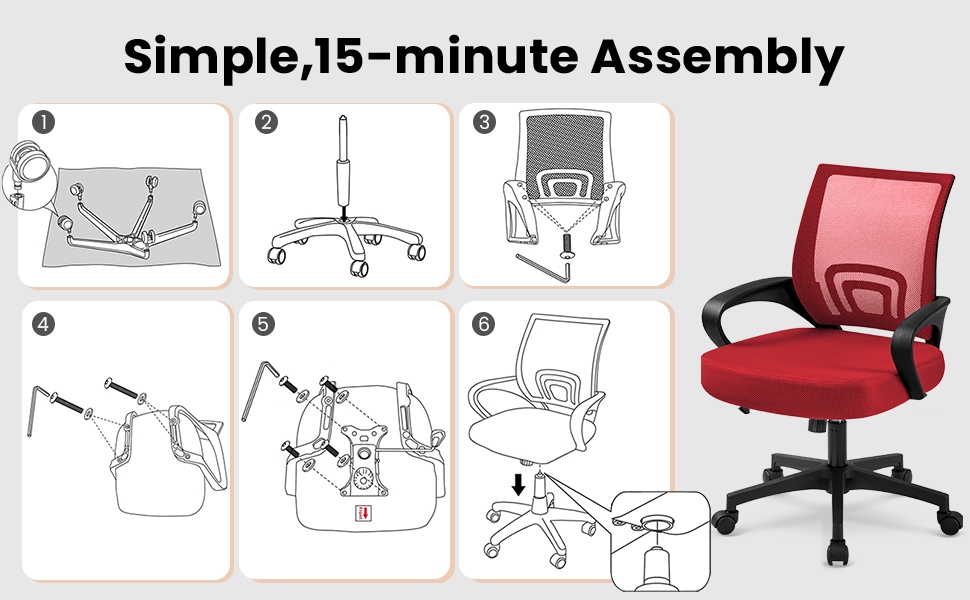 Simple,15-minute Assembly

1

2

3

4

5

6