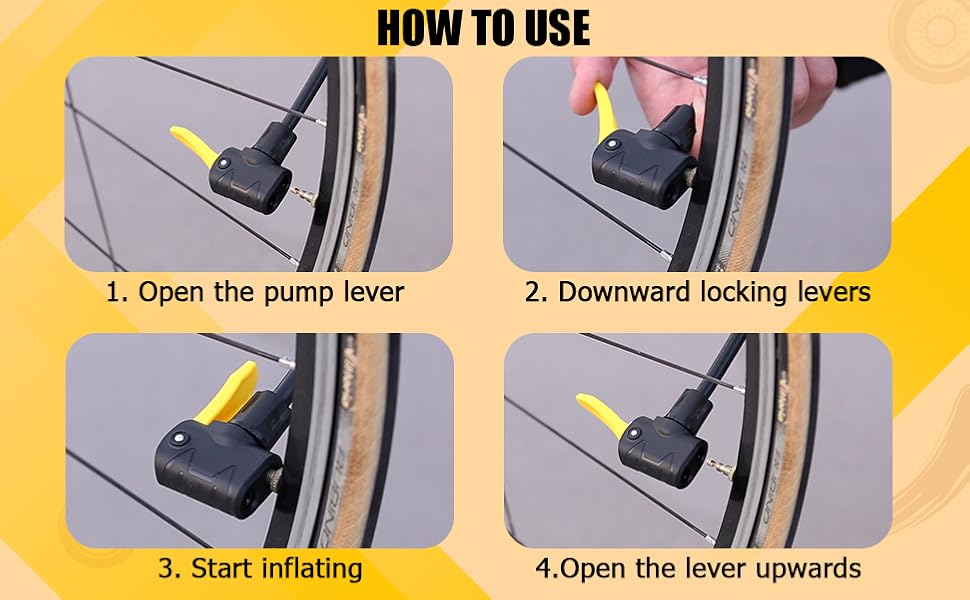 HOW TO USE

1. Open the pump lever

2. Downward locking levers

3. Start inflating

4.Open the lever upwards