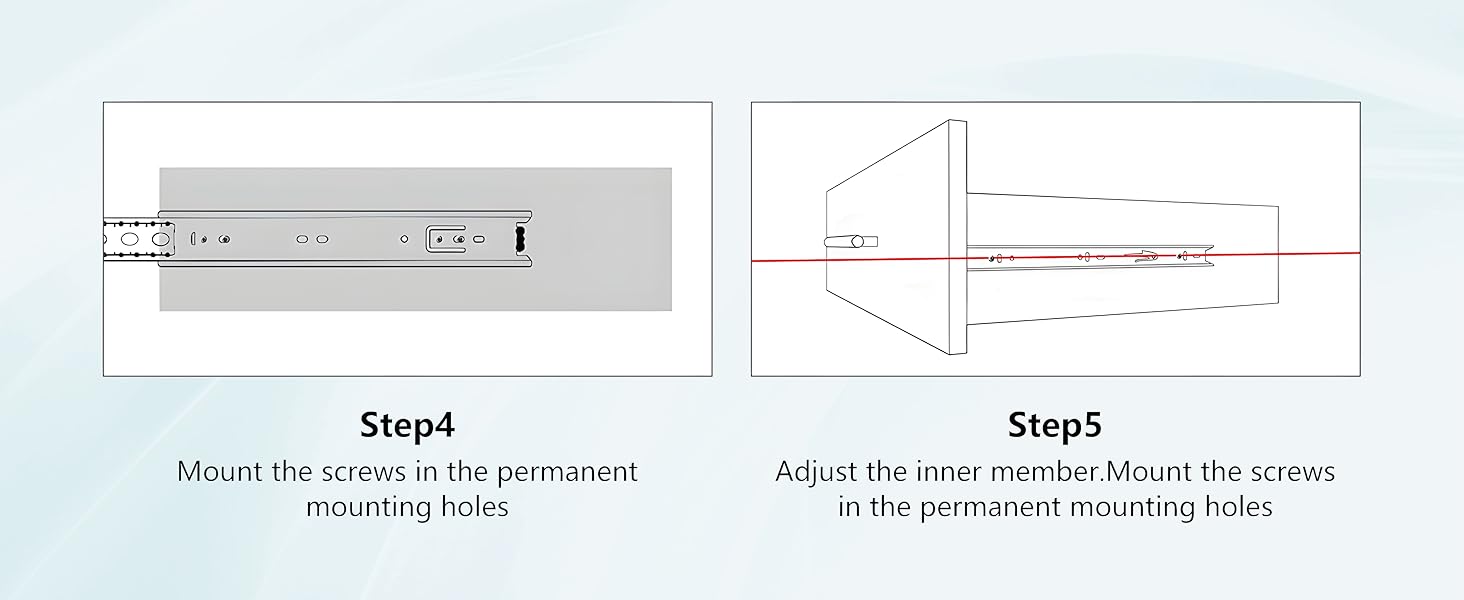 Step4
Mount the screws in the permanent mounting holes

Step5
Adjust the inner member.Mount the screws in the permanent mounting holes