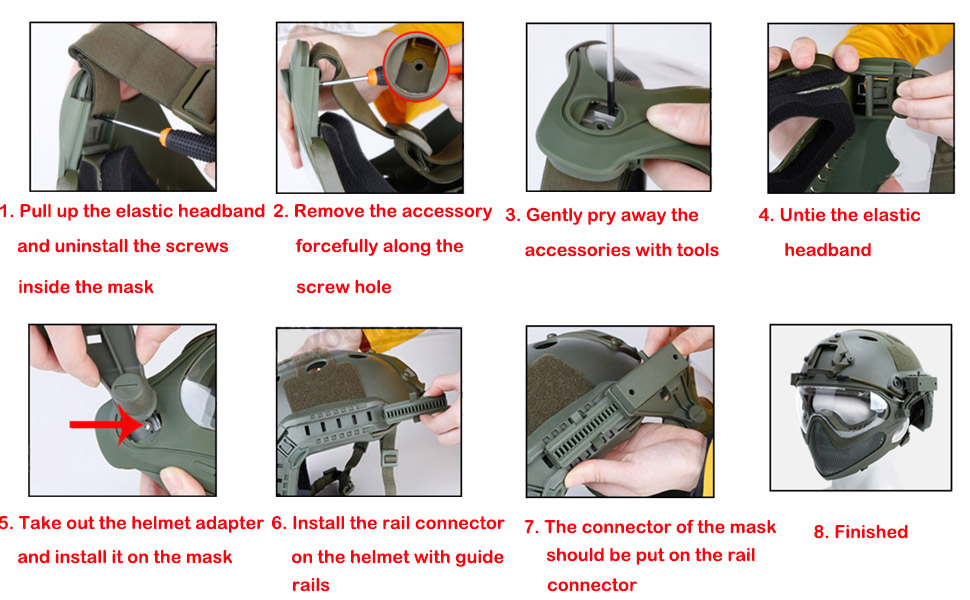 1. Pull up the elastic headband and uninstall the screws inside the mask

2. Remove the accessory forcefully along the screw hole

3. Gently pry away the accessories with tools

4. Untie the elastic headband

5. Take out the helmet adapter and install it on the mask

6. Install the rail connector on the helmet with guide rails

7. The connector of the mask should be put on the rail connector

8. Finished