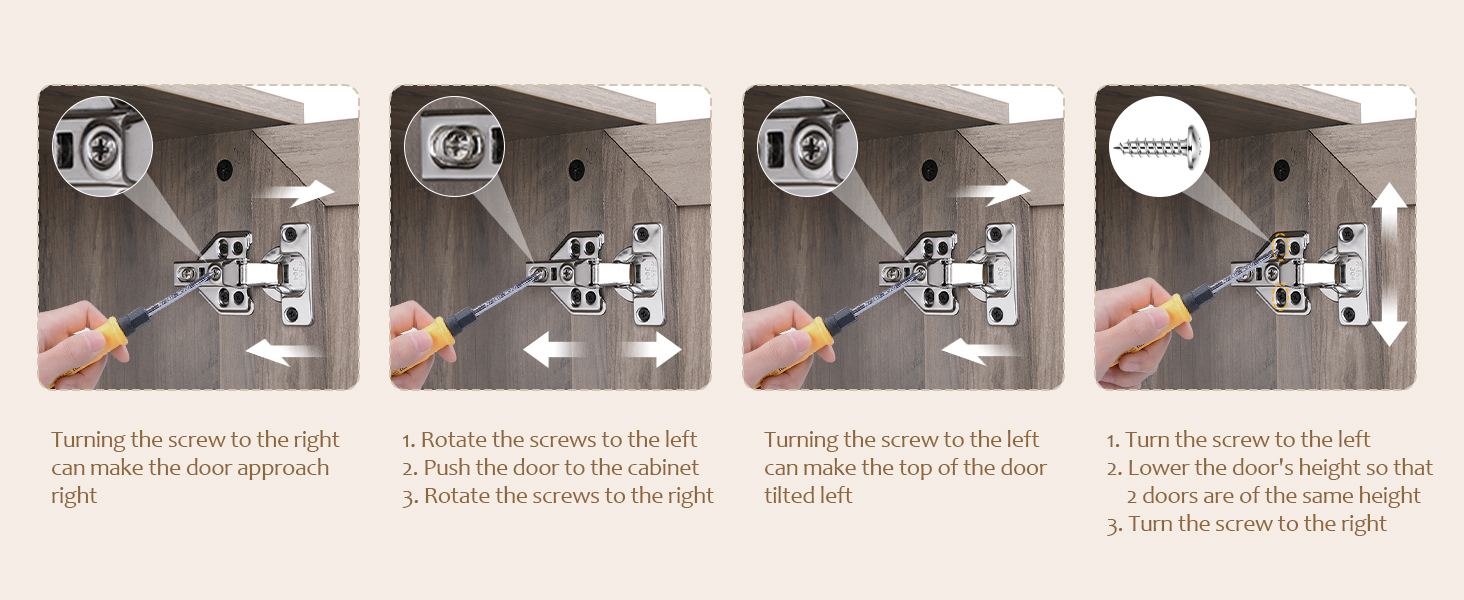 Turning the screw to the right can make the door approach right

1. Rotate the screws to the left
2. Push the door to the cabinet
3. Rotate the screws to the right

Turning the screw to the left can make the top of the door tilted left

1. Turn the screw to the left
2. Lower the door's height so that 2 doors are of the same height
3. Turn the screw to the right