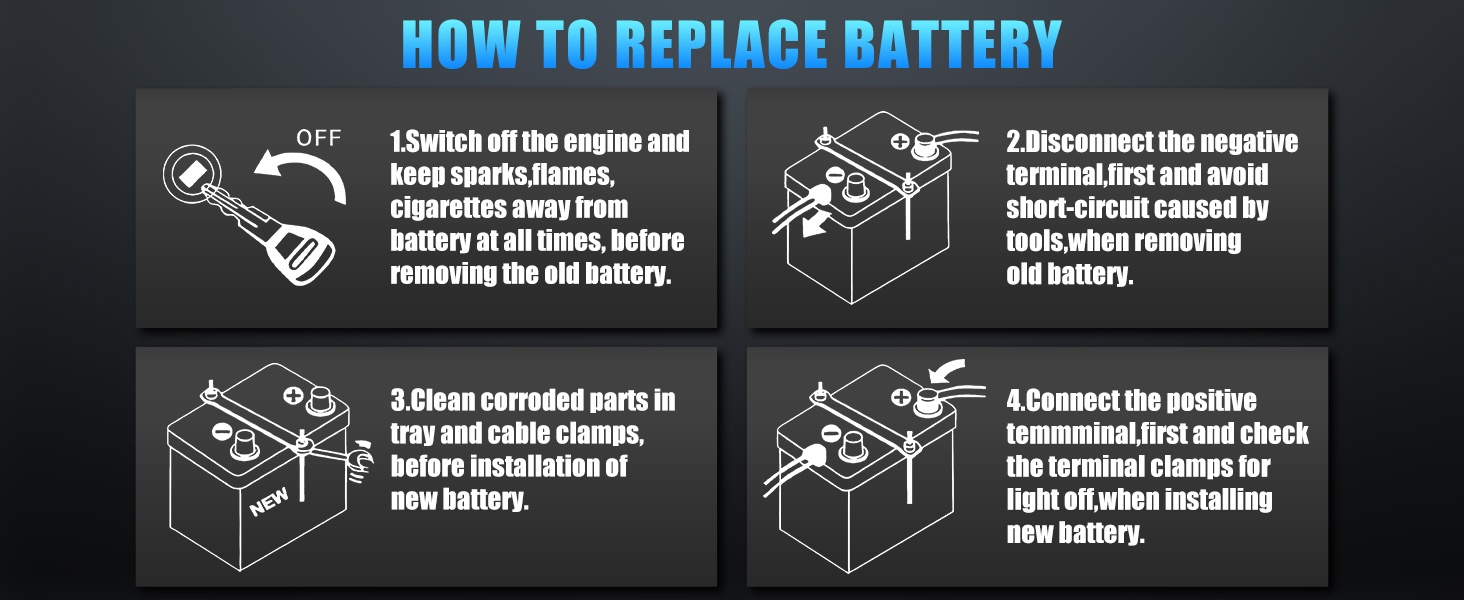 HOW TO REPLACE BATTERY

OFF

1.Switch off the engine and keep sparks,flames, cigarettes away from battery at all times, before removing the old battery.

2.Disconnect the negative terminal,first and avoid short-circuit caused by tools,when removing old battery.

NEW

3.Clean corroded parts in tray and cable clamps, before installation of new battery.

4.Connect the positive temmminal,first and check the terminal clamps for light off,when installing new battery.