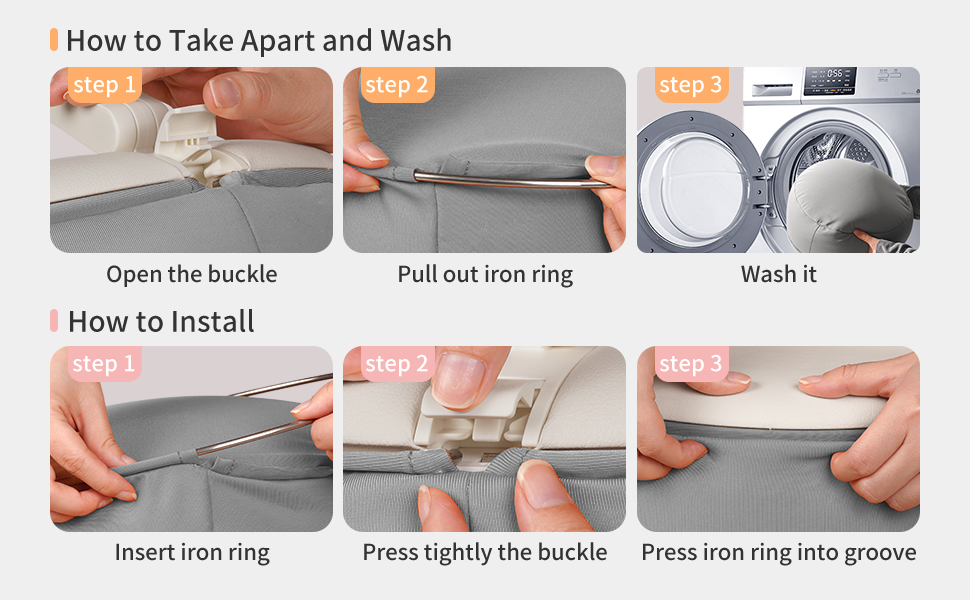 How to Take Apart and Wash

step 1

Open the buckle

step 2

Pull out iron ring

step 3

Wash it

How to Install

step 1

Insert iron ring

step 2

Press tightly the buckle

step 3

Press iron ring into groove